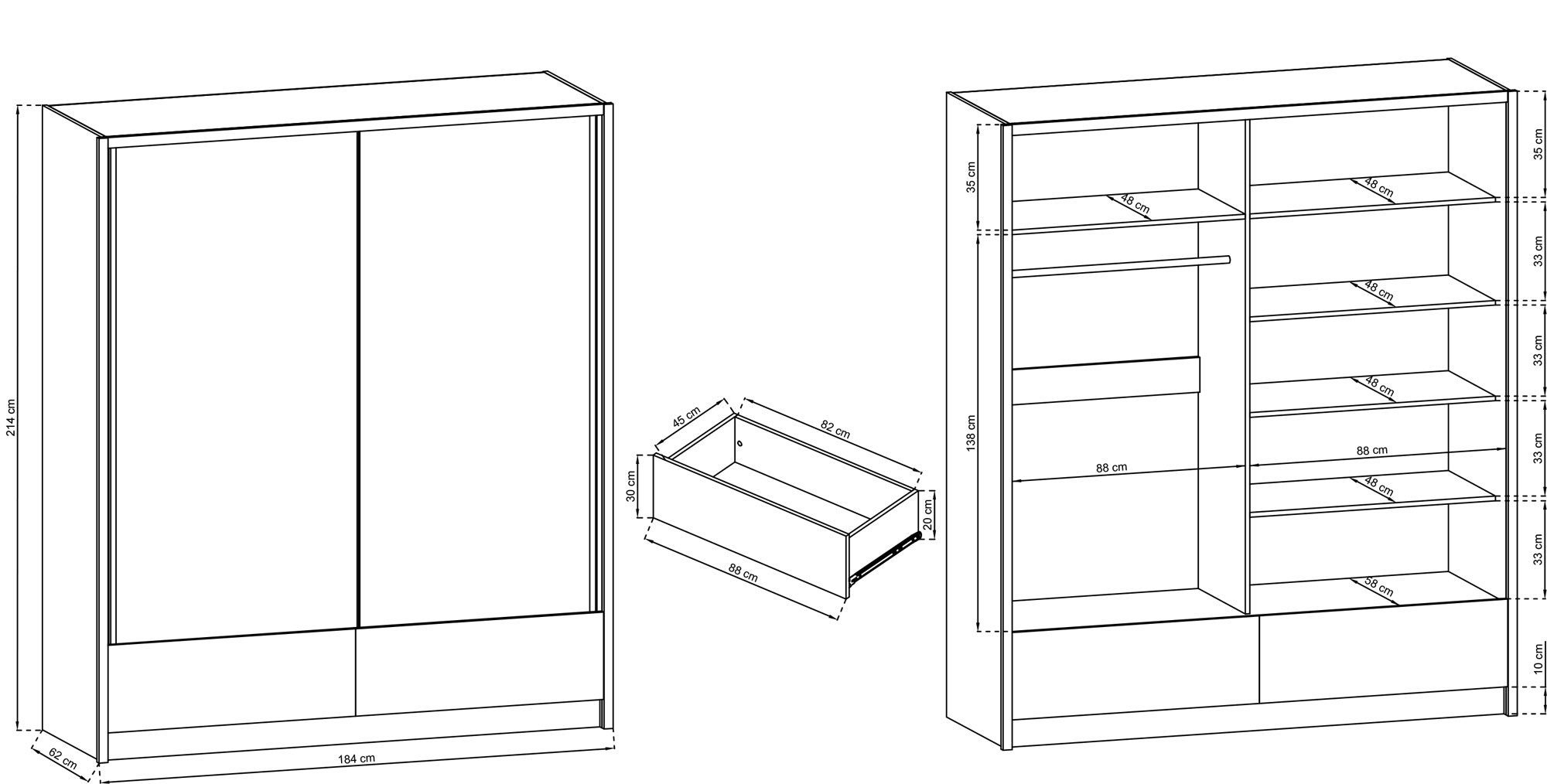 214 cm
62 cm
184 cm

45 cm
82 cm
30 cm
20 cm
88 cm

35 cm
48 cm
138 cm
88 cm
48 cm
48 cm
48 cm
88 cm
48 cm
58 cm
35 cm
33 cm
33 cm
33 cm
33 cm
10 cm