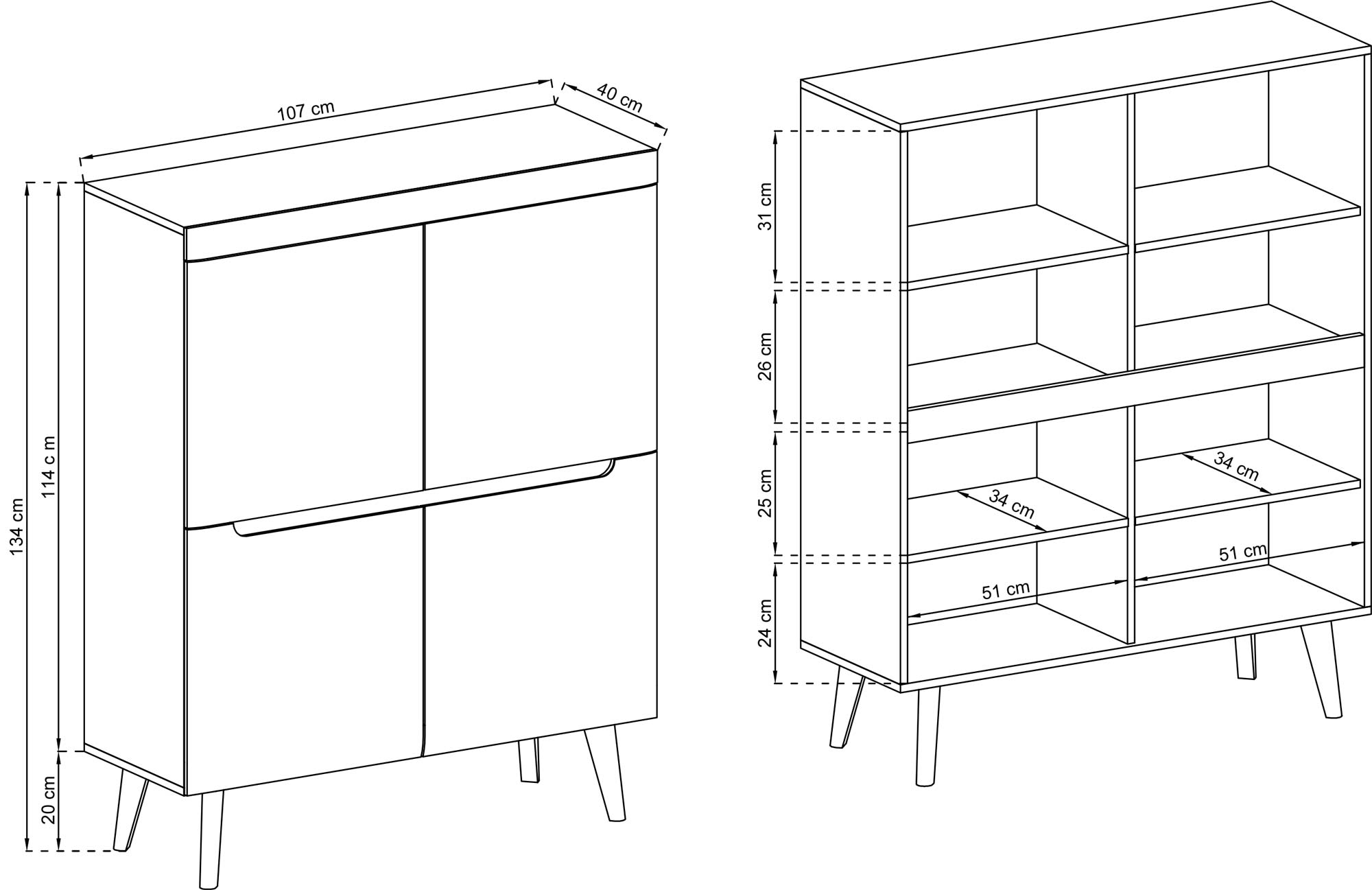 107 cm
40 cm
134 cm
114 c m
20 cm
31 cm
26 cm
25 cm
24 cm
34 cm
34 cm
51 cm
51 cm