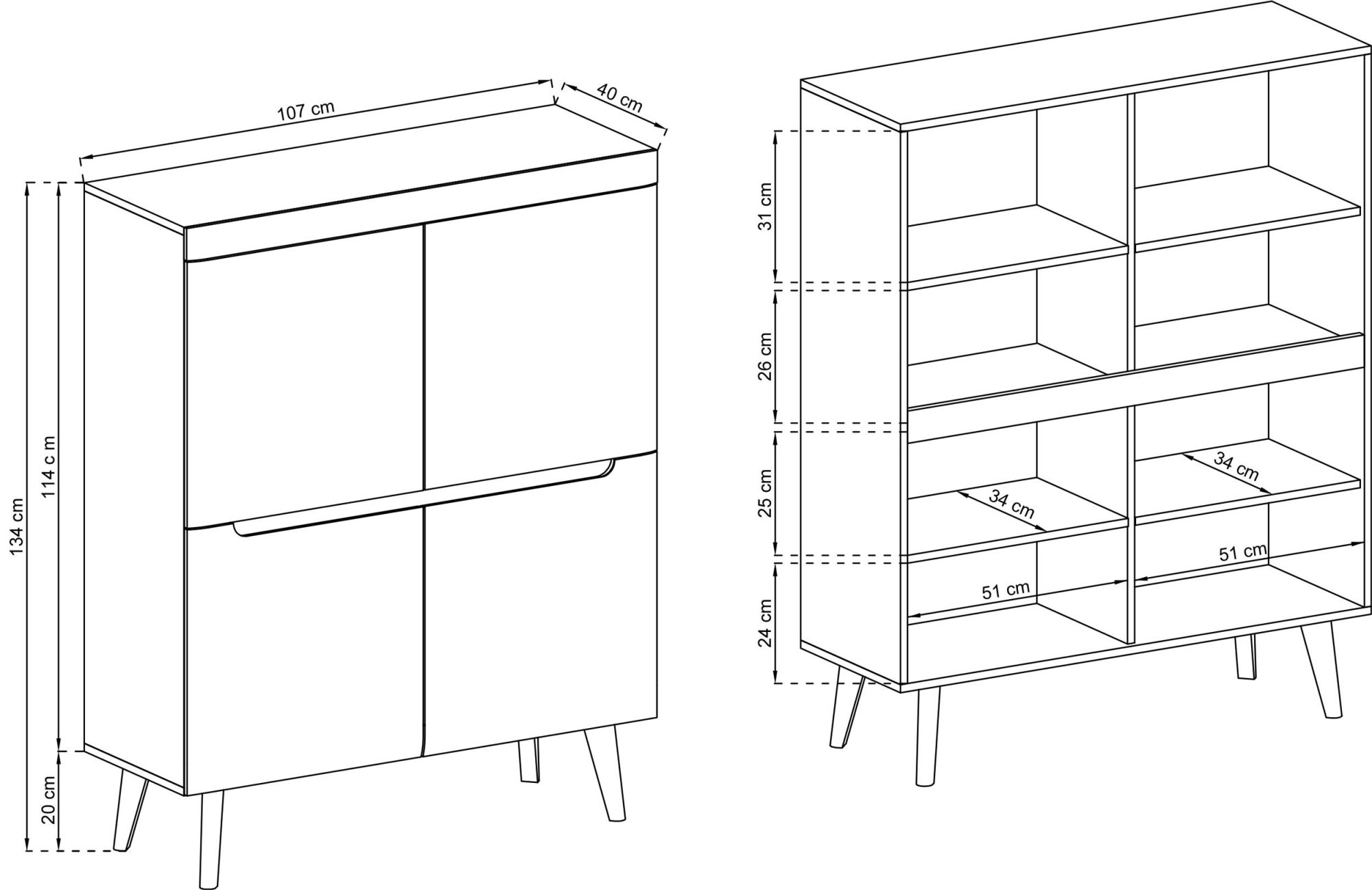 107 cm
40 cm
134 cm
114 c m
20 cm
31 cm
26 cm
25 cm
24 cm
34 cm
34 cm
51 cm
51 cm