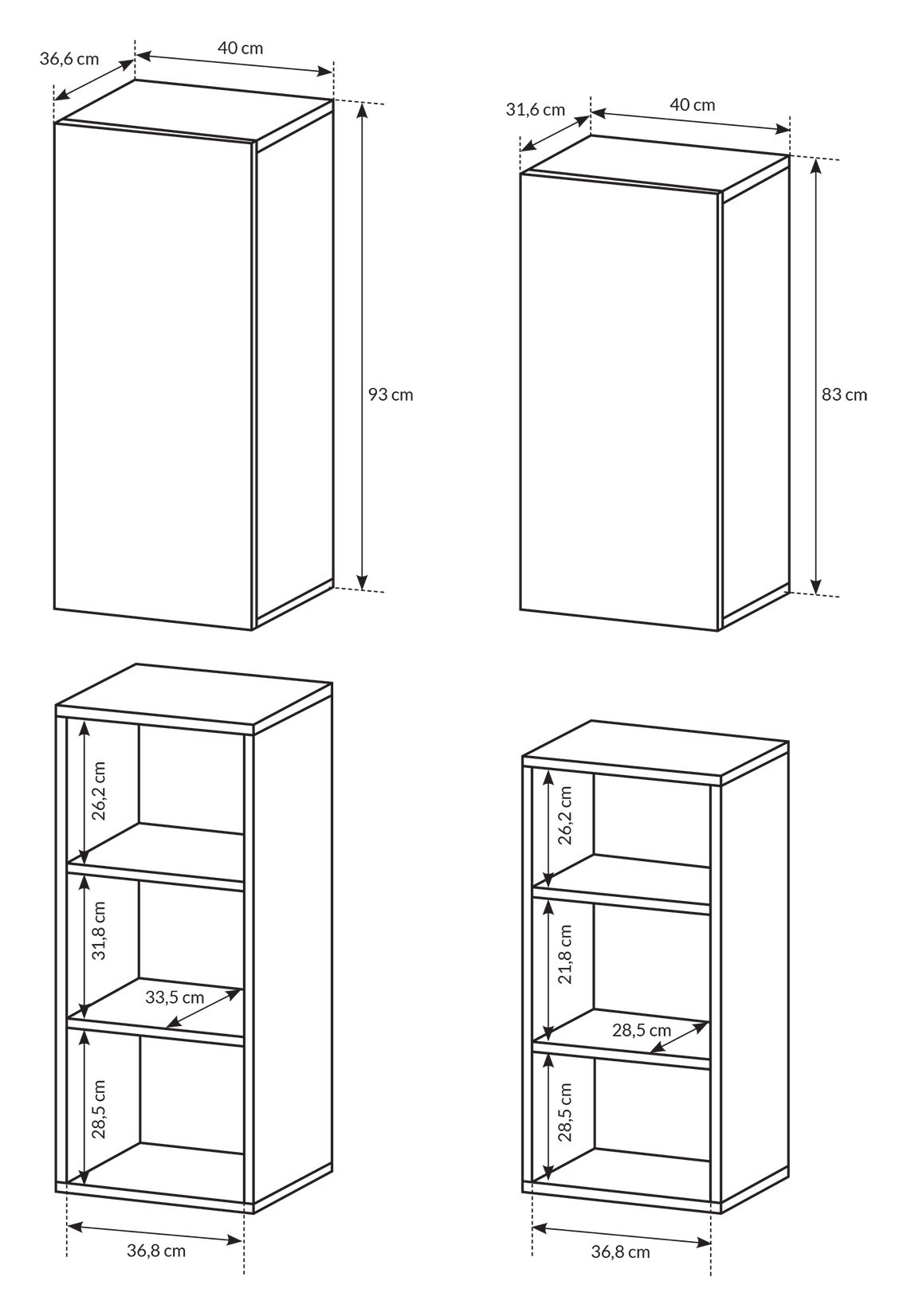 36,6 cm
40 cm
93 cm

31,6 cm
40 cm
83 cm

26,2 cm
31,8 cm
33,5 cm
28,5 cm
36,8 cm

26,2 cm
21,8 cm
28,5 cm
28,5 cm
36,8 cm