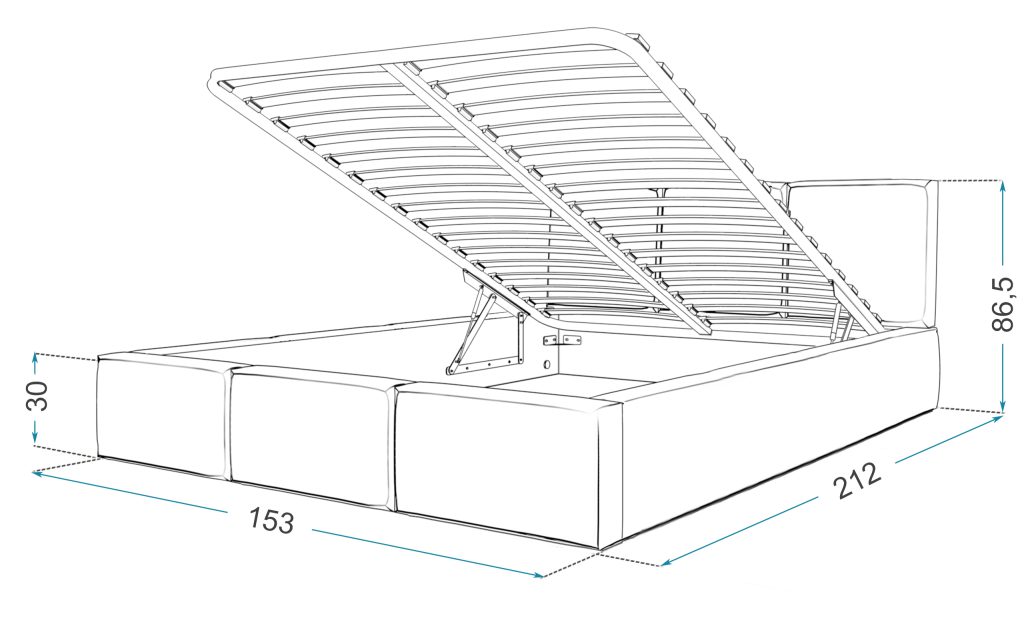 30
153
212
86,5