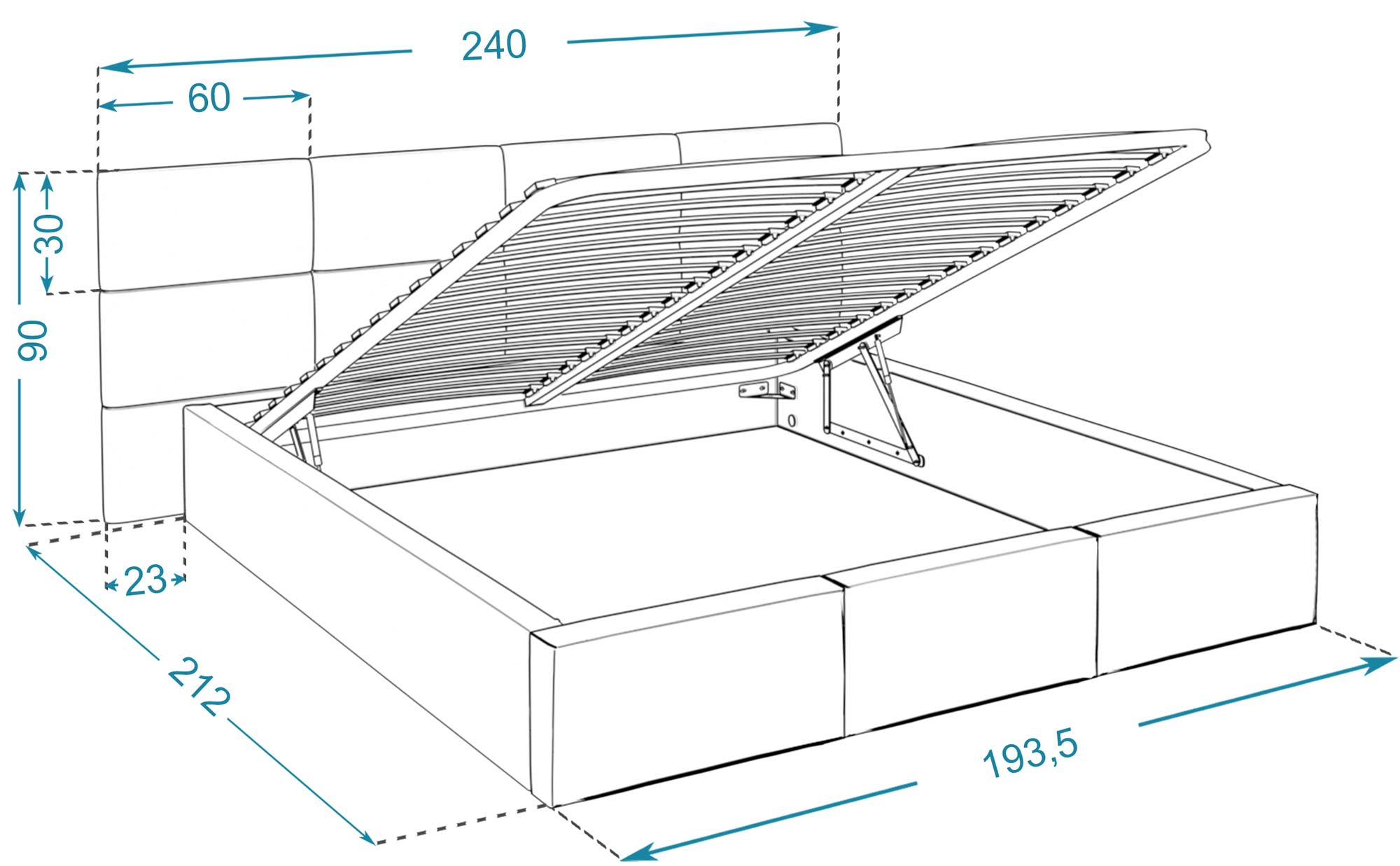 240
60
30
90
23
212
193,5