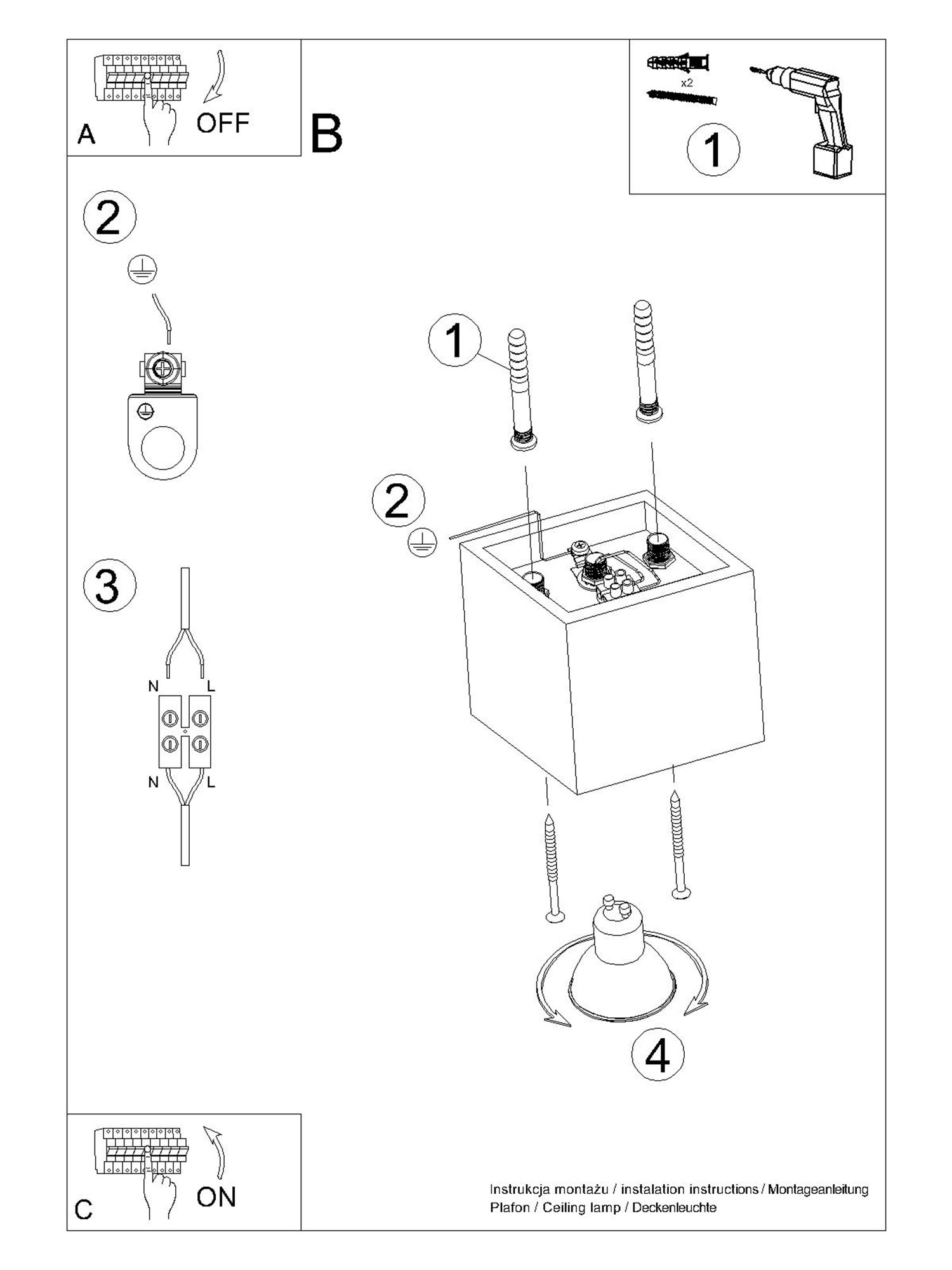 A
OFF

B

x2
1

2

3
N L
N L

1

2

4

C
ON

Instrukcja montażu / instalation instructions / Montageanleitung
Plafon / Ceiling lamp / Deckenleuchte