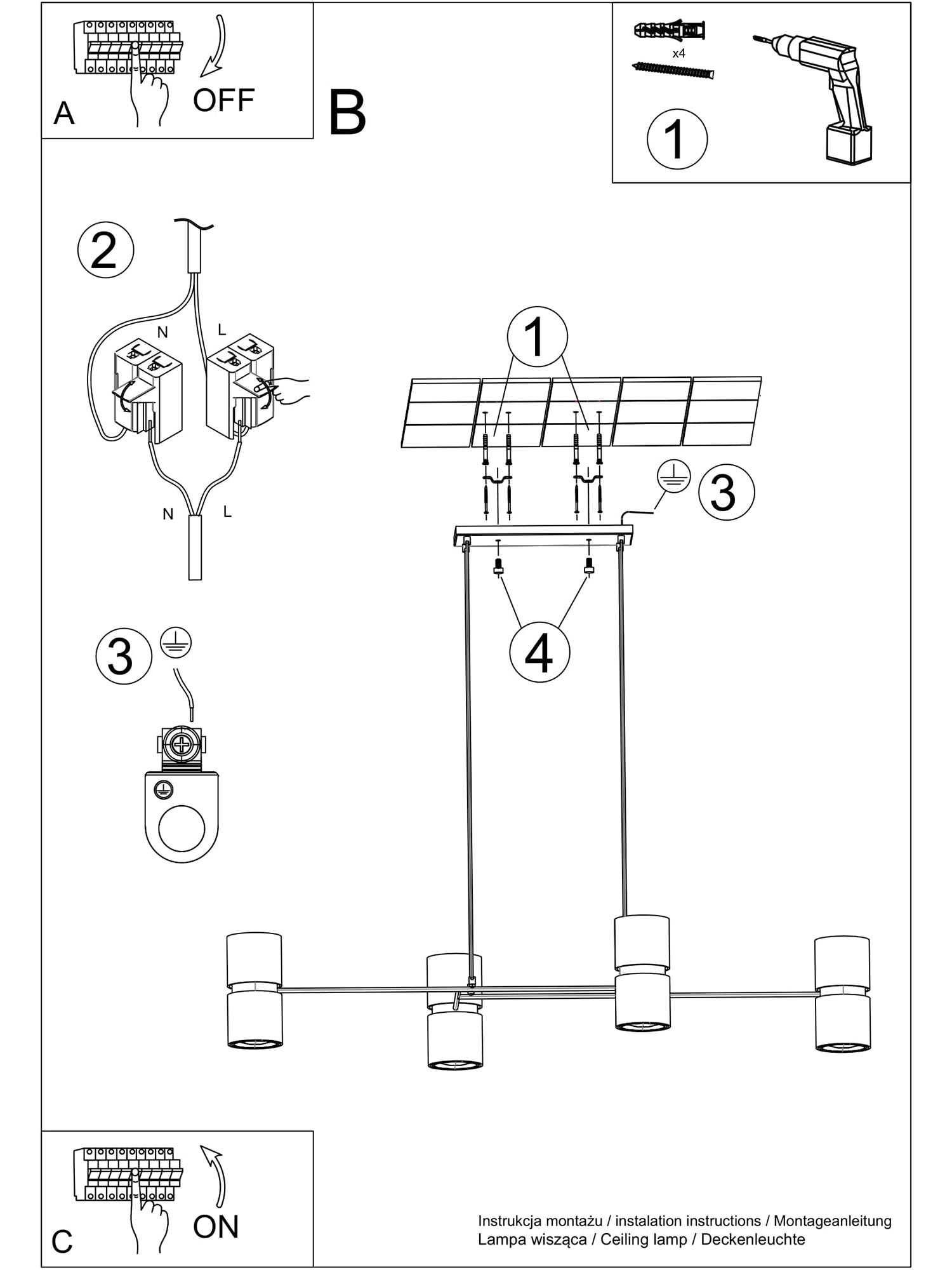 A
OFF

B

x4
1

2
N
L
N
L

1

3

4

3

C
ON

Instrukcja montażu / instalation instructions / Montageanleitung
Lampa wisząca / Ceiling lamp / Deckenleuchte