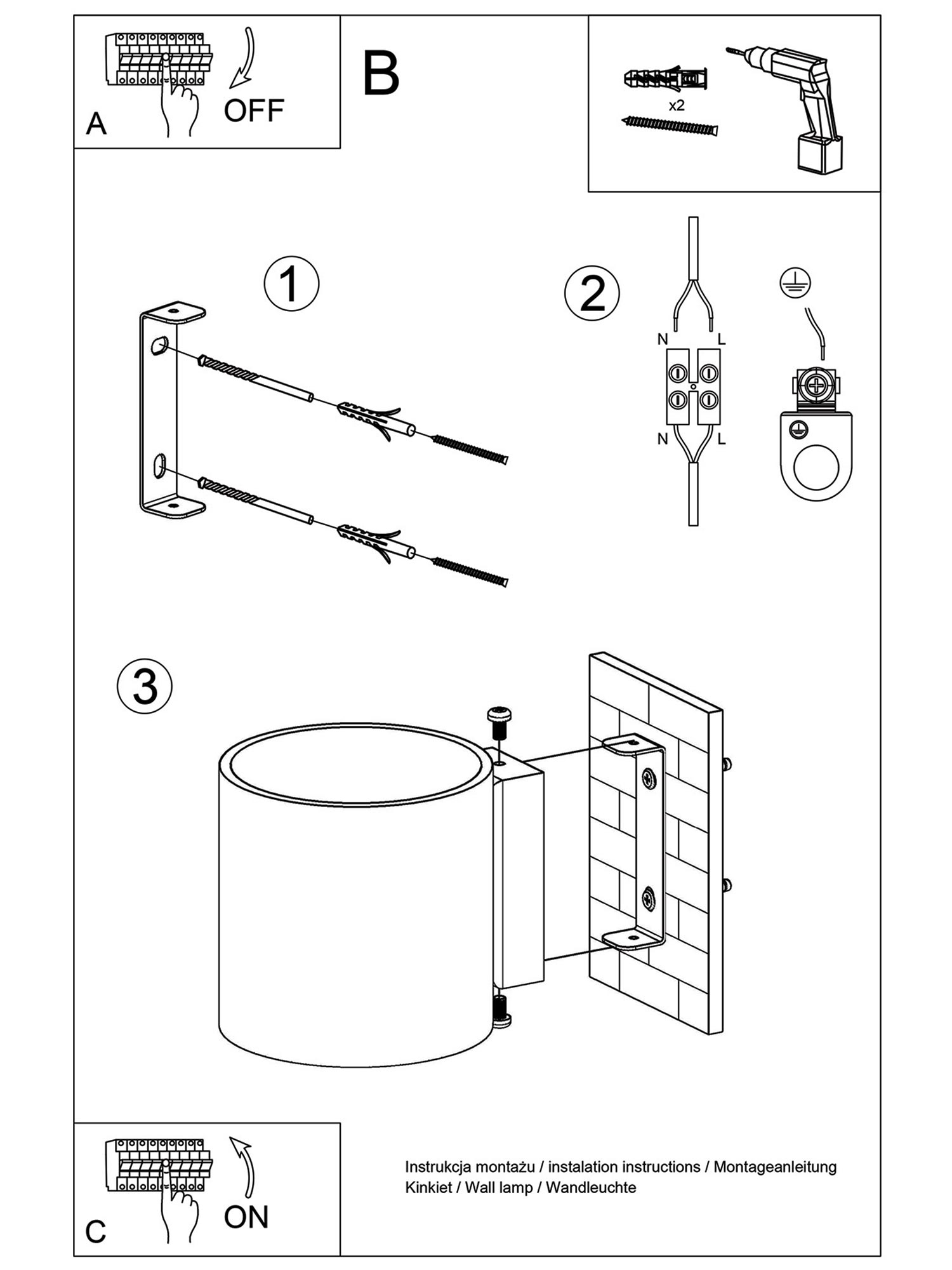 A

OFF

B

x2

1

2

N

L

N

L

3

C

ON

Instrukcja montażu / instalation instructions / Montageanleitung
Kinkiet / Wall lamp / Wandleuchte