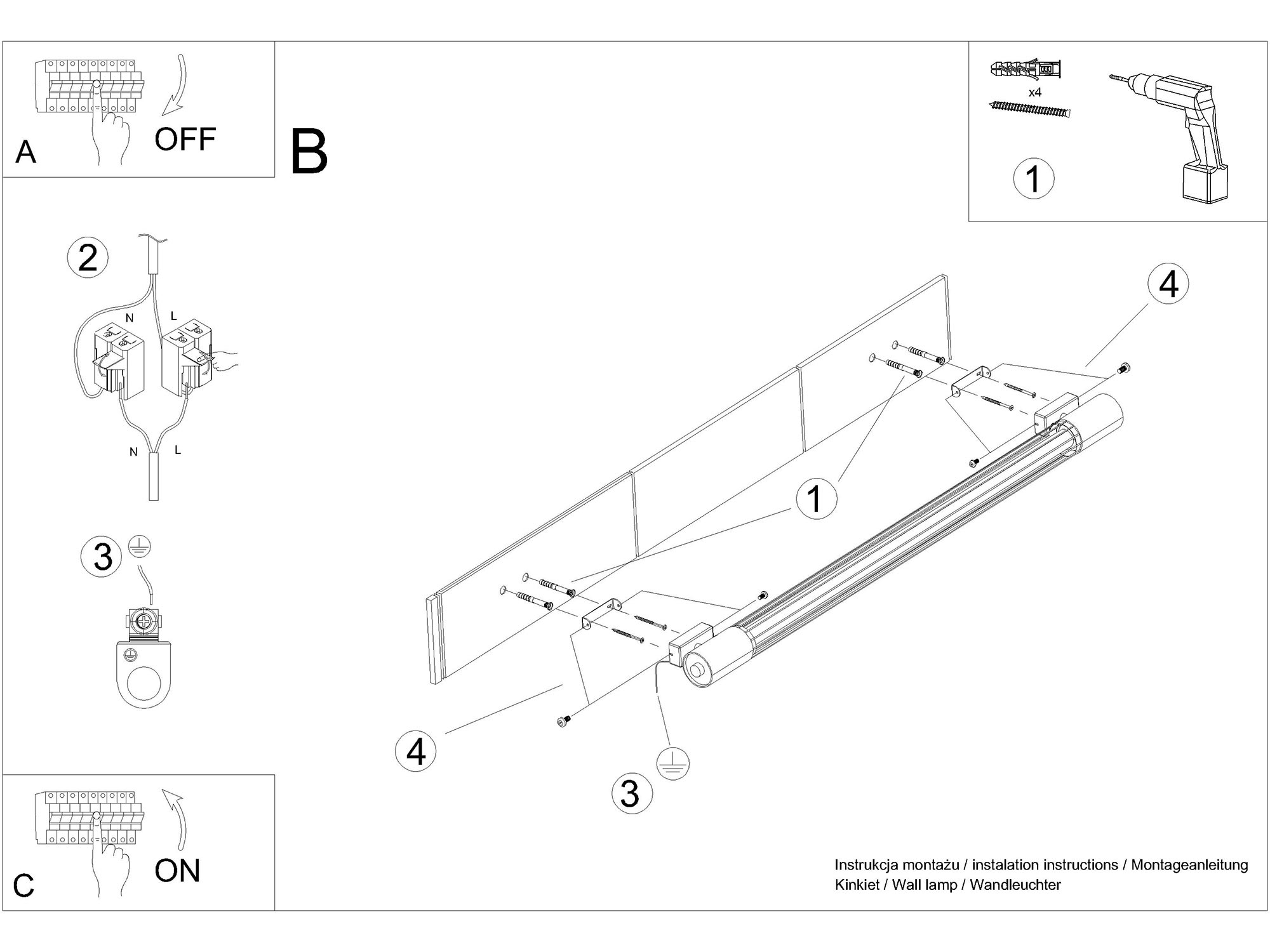 A

OFF

B

x4

1

2

N

L

N

L

3

4

1

4

3

C

ON

Instrukcja montażu / instalation instructions / Montageanleitung
Kinkiet / Wall lamp / Wandleuchter