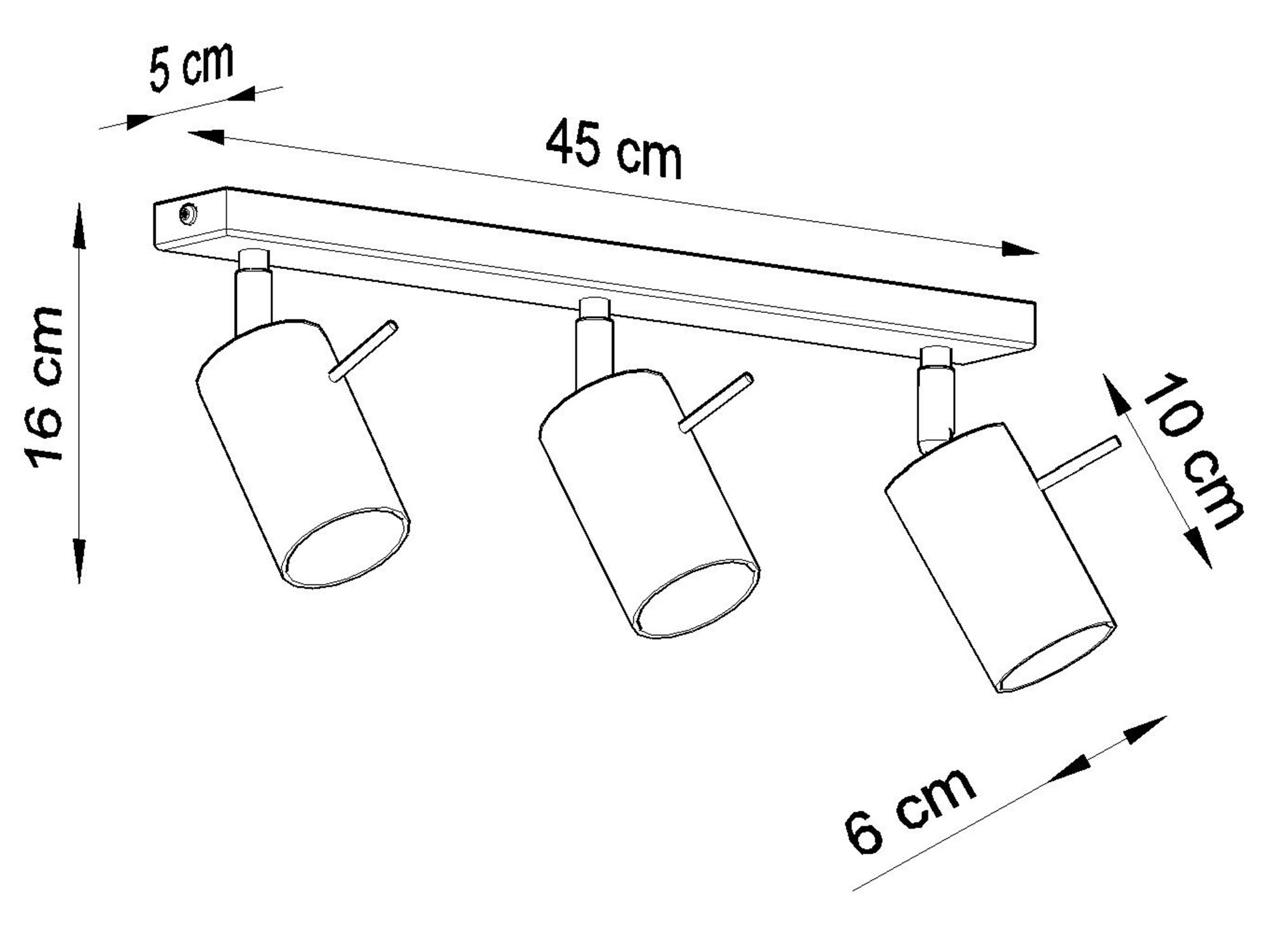 5 cm

45 cm

16 cm

10 cm

6 cm