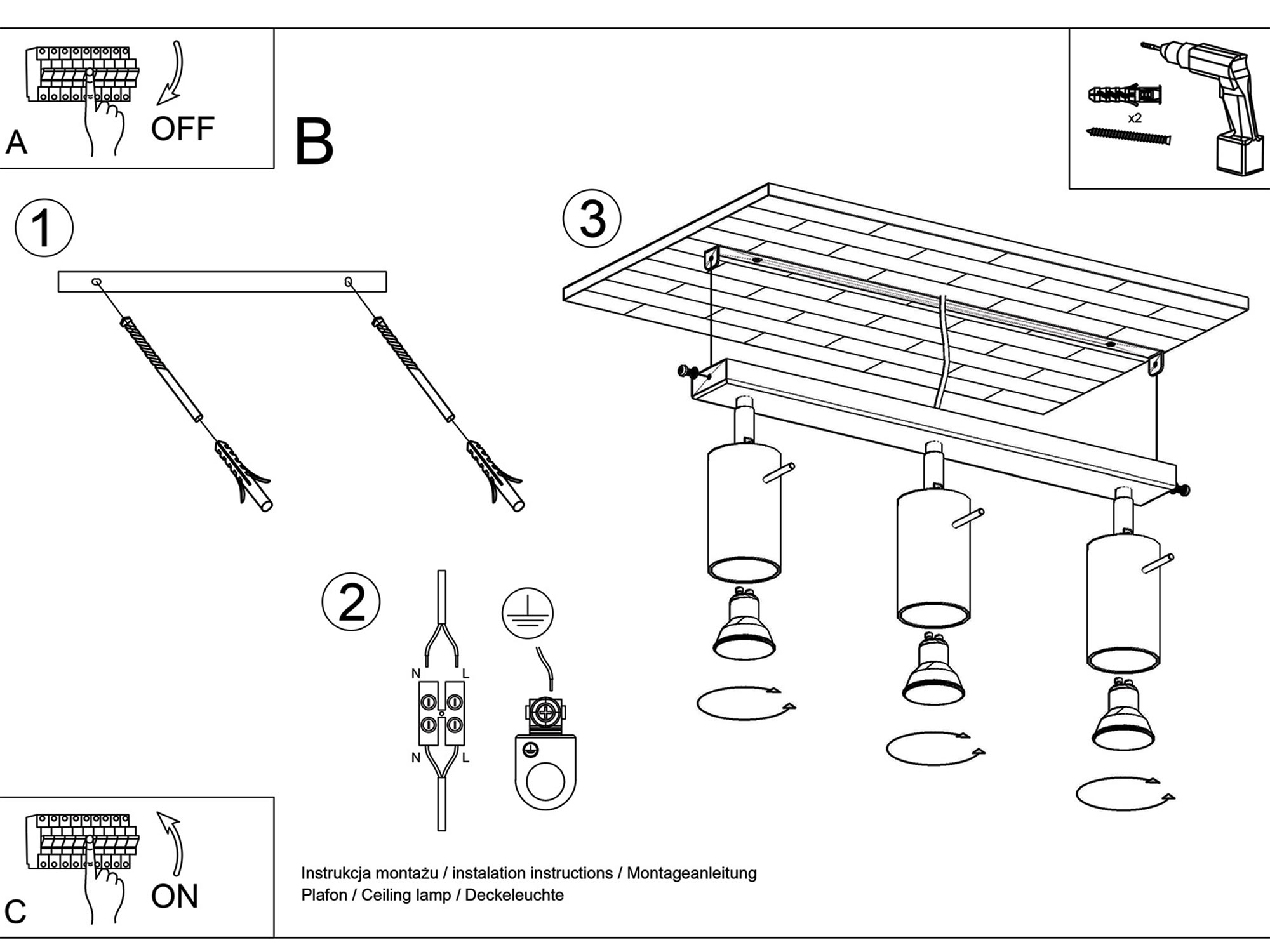 A

OFF

B

x2

1

3

2

N

L

N

L

C

ON

Instrukcja montażu / instalation instructions / Montageanleitung
Plafon / Ceiling lamp / Deckeleuchte