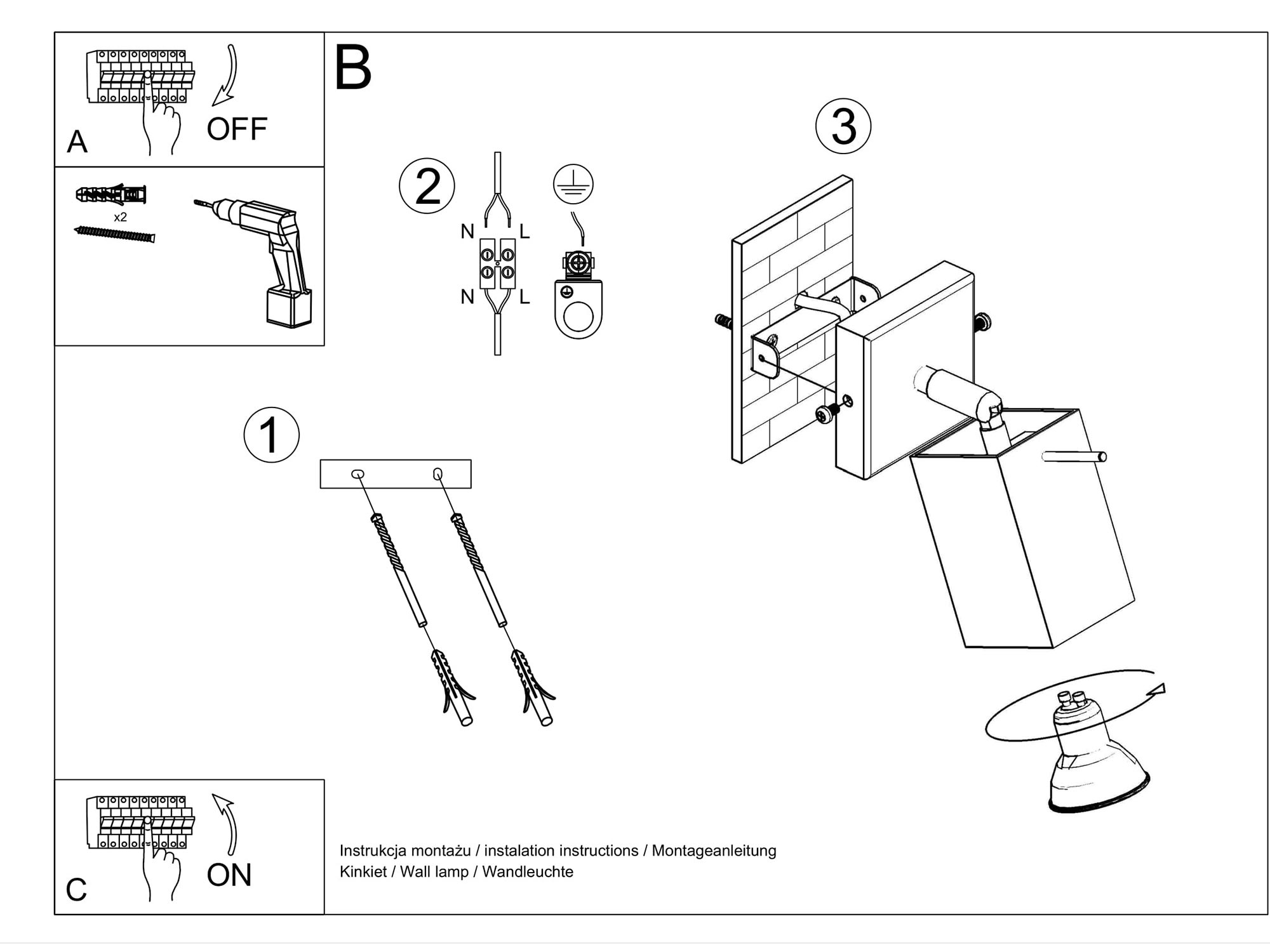 A
OFF

x2

B

2
N L
N L

3

1

C
ON

Instrukcja montażu / instalation instructions / Montageanleitung
Kinkiet / Wall lamp / Wandleuchte