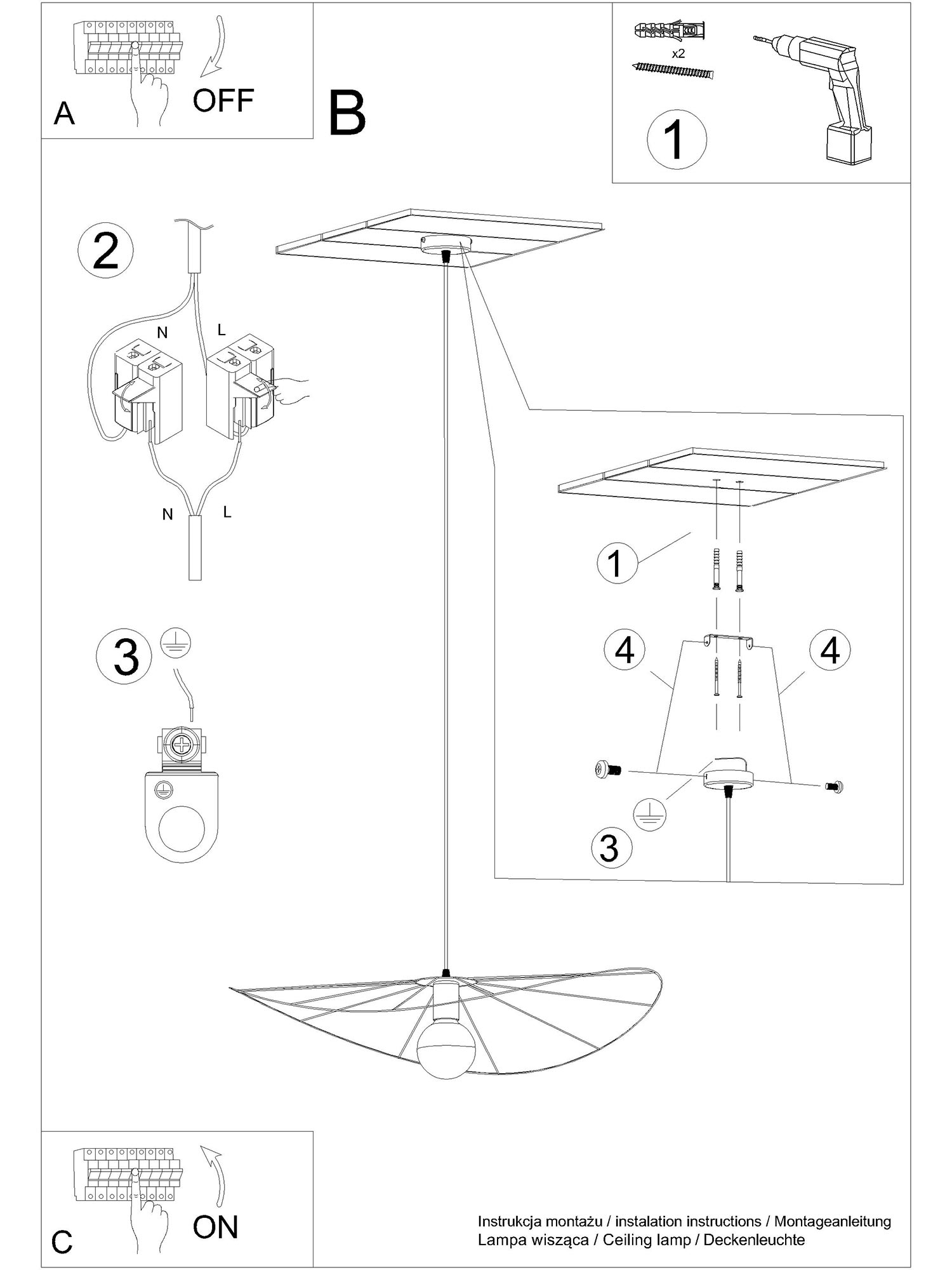 A
OFF

B

x2
1

2
N
L
N
L

3

1
4
4
3

C
ON

Instrukcja montażu / instalation instructions / Montageanleitung
Lampa wisząca / Ceiling lamp / Deckenleuchte