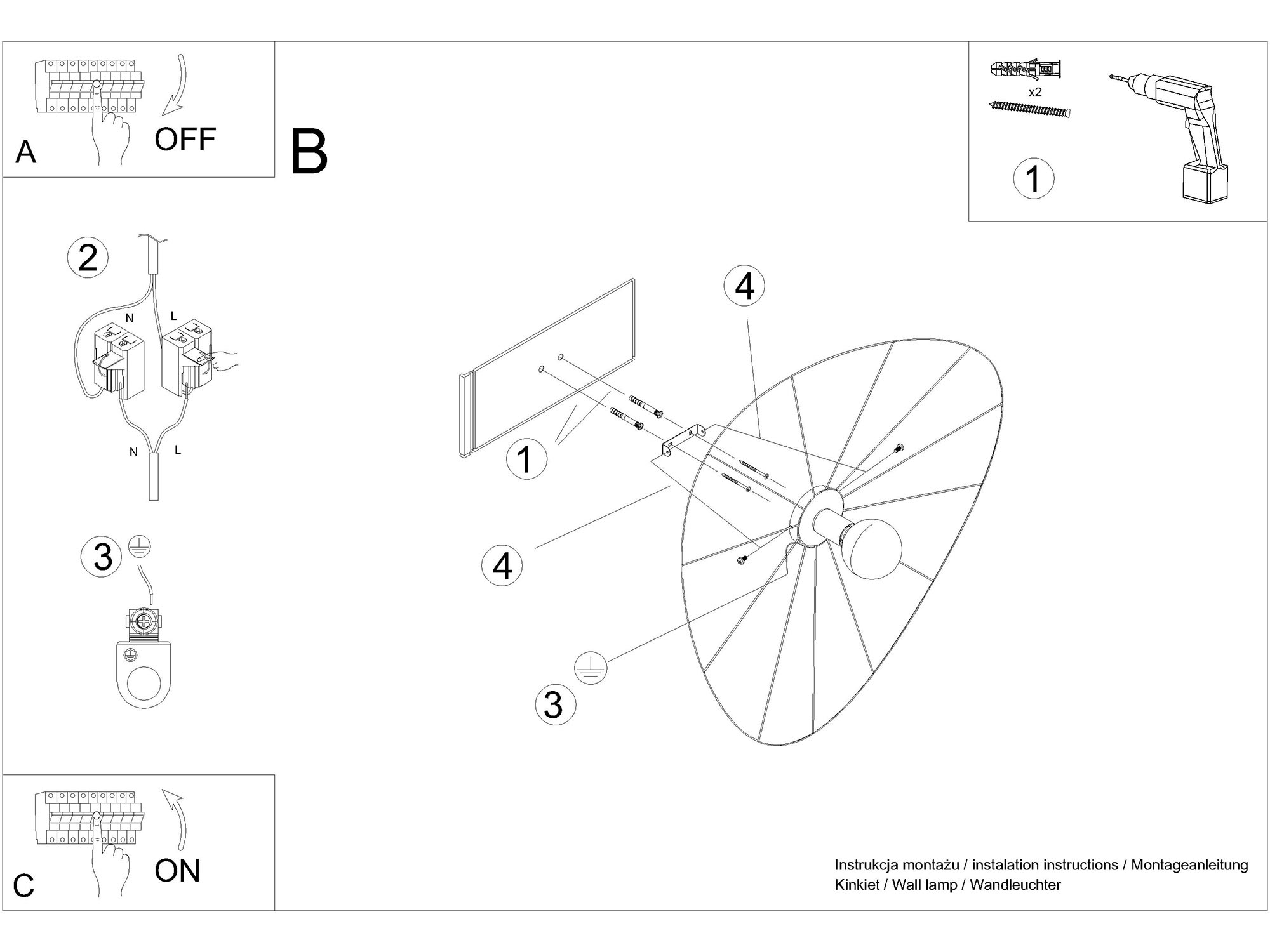 A
OFF

B

x2
1

2
N
L
N
L

3

4
1
4
3

C
ON

Instrukcja montażu / instalation instructions / Montageanleitung
Kinkiet / Wall lamp / Wandleuchter