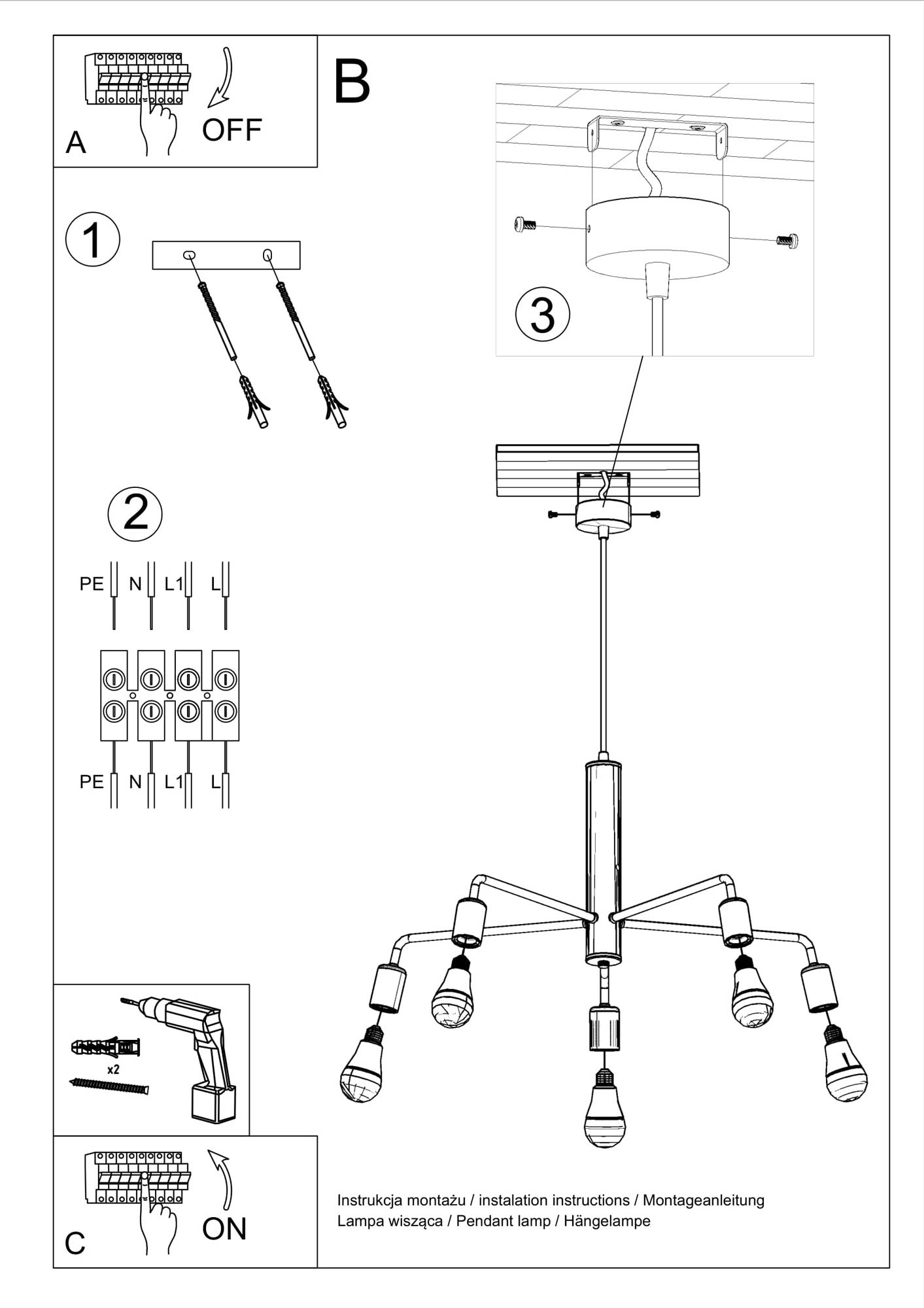 A
OFF

B

1

2

PE N L1 L

PE N L1 L

3

x2

C
ON

Instrukcja montażu / instalation instructions / Montageanleitung
Lampa wisząca / Pendant lamp / Hängelampe