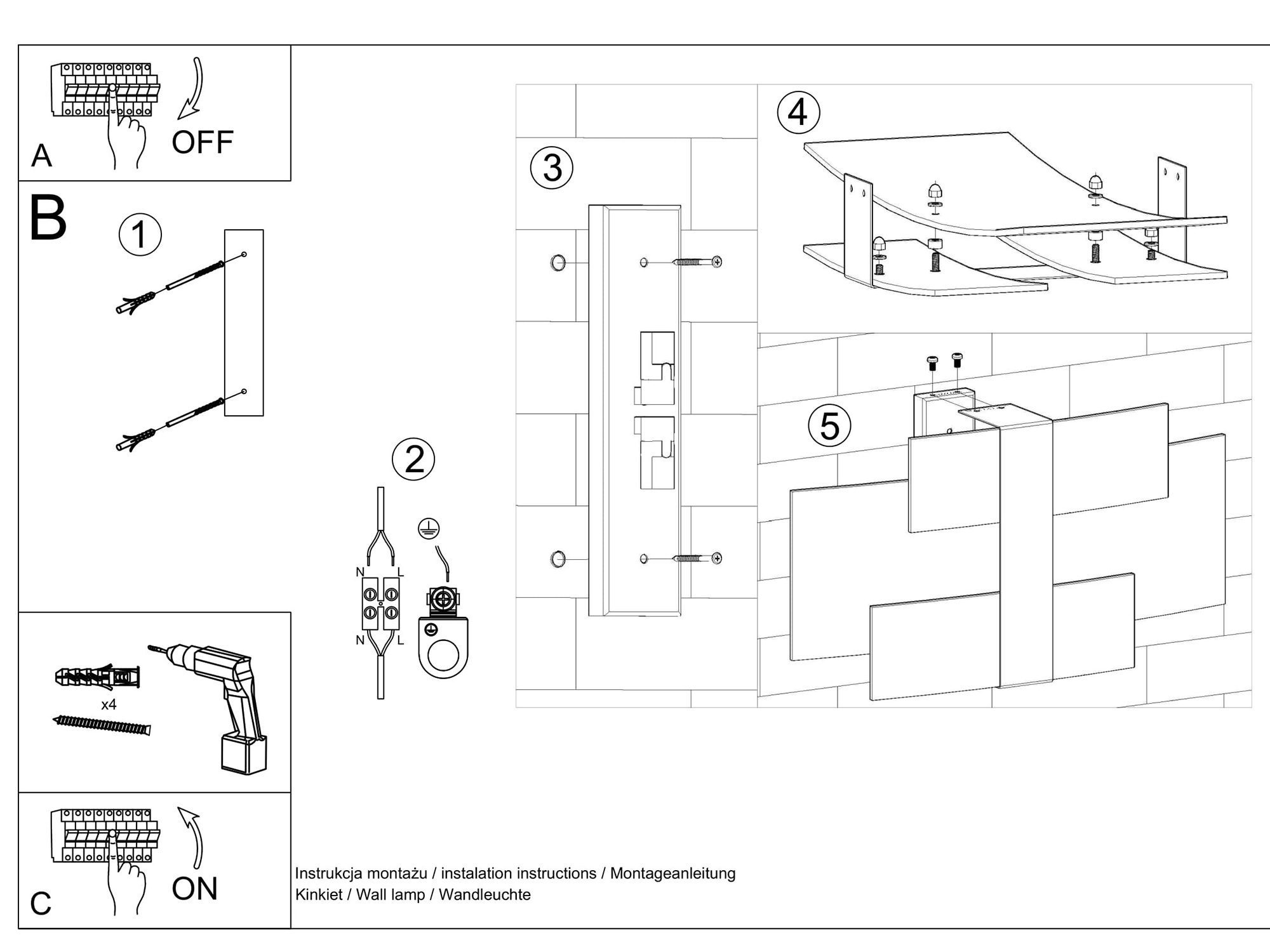 A
OFF

B
1

x4

C
ON

2
N
L
N
L

3

4

5

Instrukcja montażu / instalation instructions / Montageanleitung
Kinkiet / Wall lamp / Wandleuchte