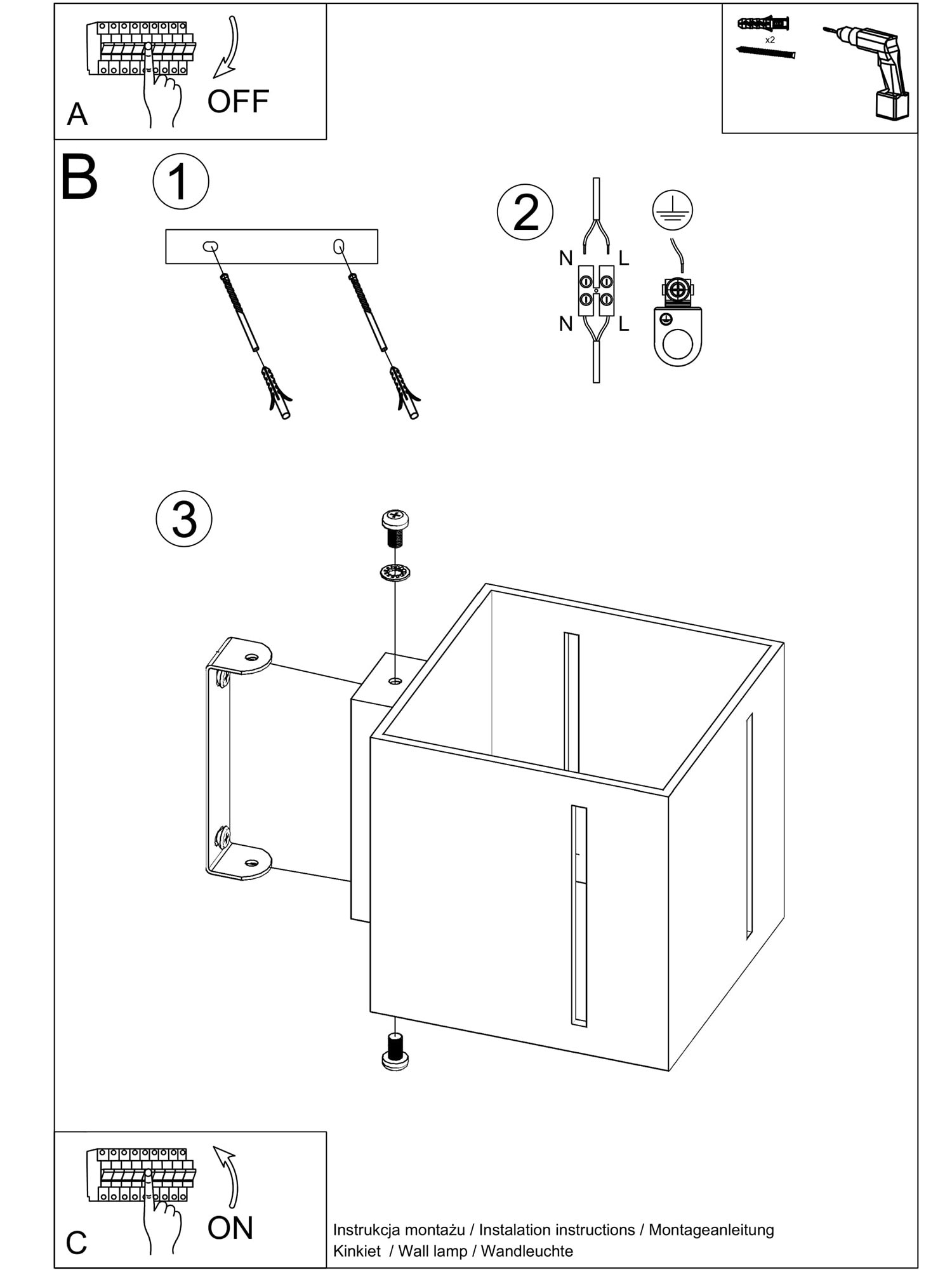 A
OFF

x2

B
1

2
N L
N L

3

C
ON

Instrukcja montażu / Instalation instructions / Montageanleitung
Kinkiet / Wall lamp / Wandleuchte