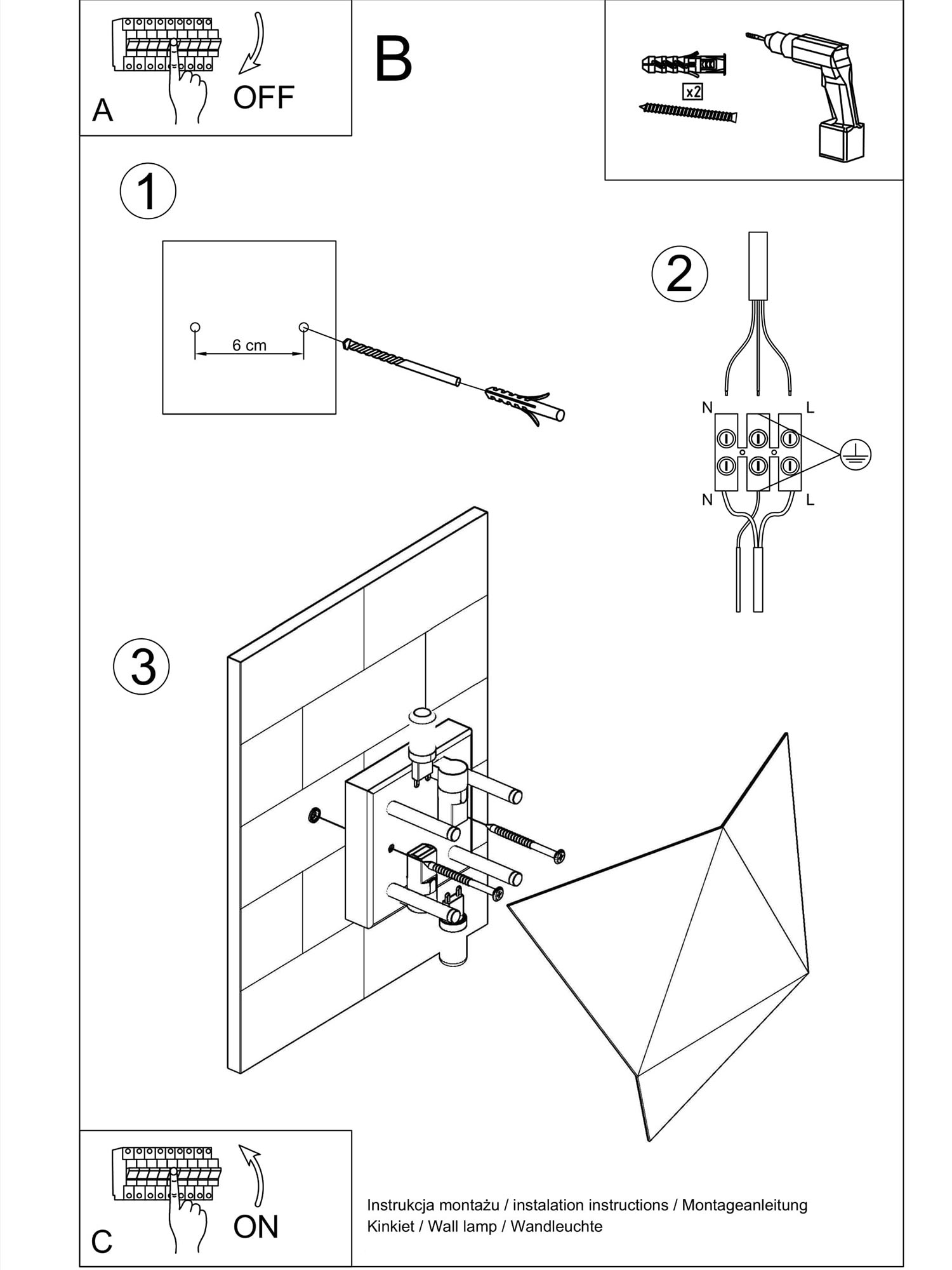 A
OFF

B

x2

1

6 cm

2

N
L
N
L

3

C
ON

Instrukcja montażu / instalation instructions / Montageanleitung
Kinkiet / Wall lamp / Wandleuchte