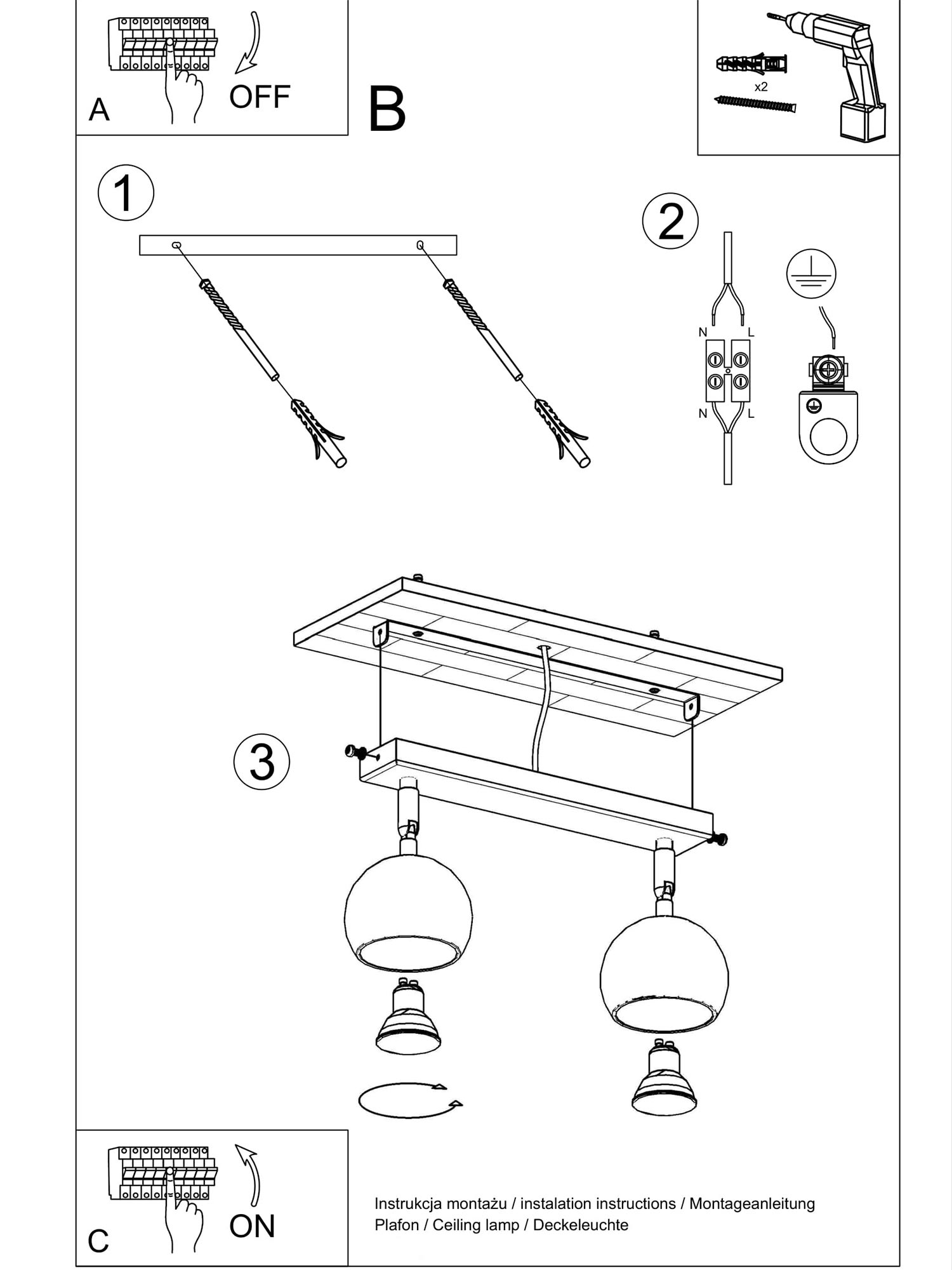 A
OFF
B
x2
1
2
N L
N L
3
C
ON
Instrukcja montażu / instalation instructions / Montageanleitung
Plafon / Ceiling lamp / Deckeleuchte