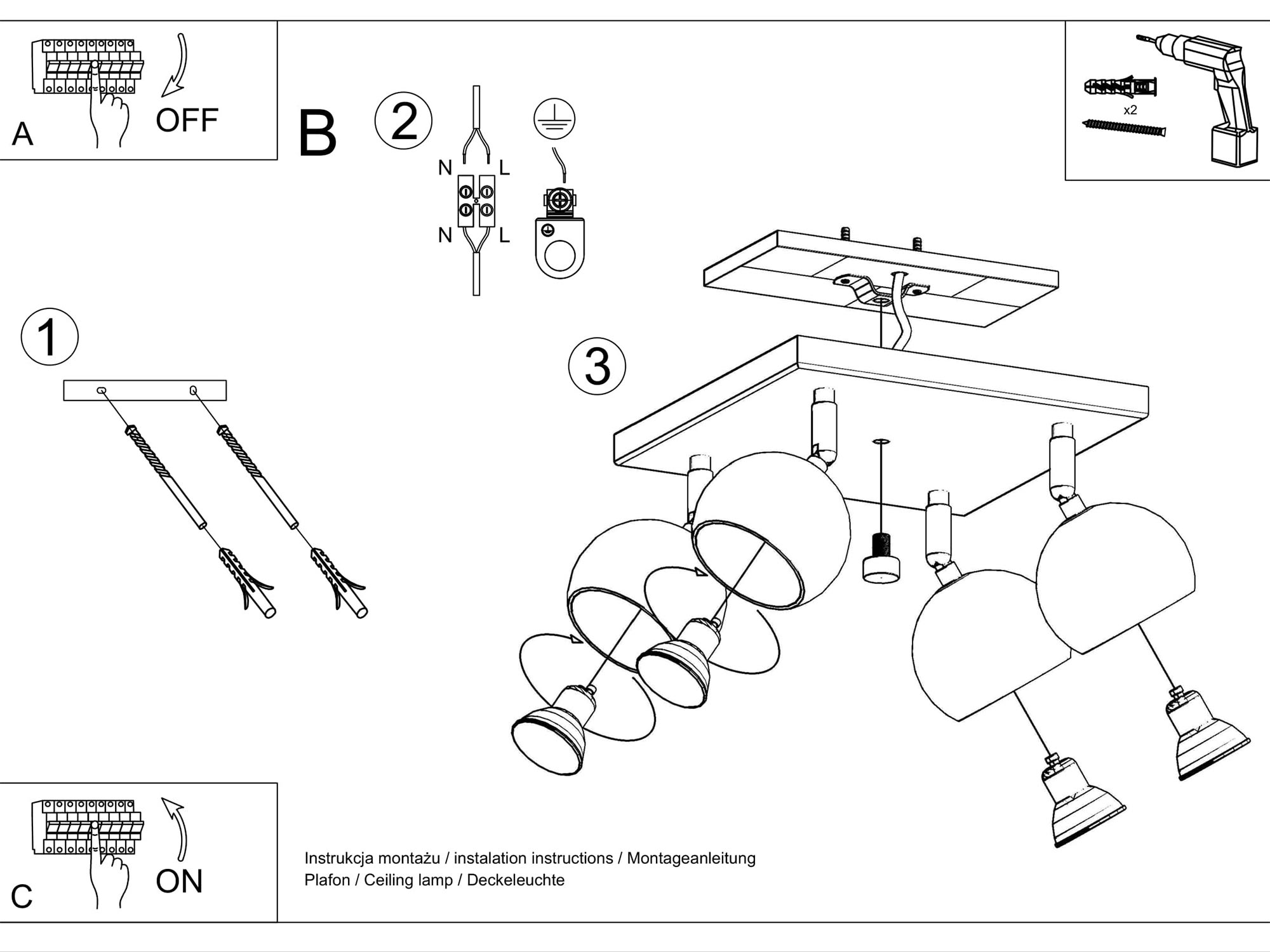 A
OFF

B
2
N L
N L

x2

1

3

C
ON

Instrukcja montażu / instalation instructions / Montageanleitung
Plafon / Ceiling lamp / Deckeleuchte