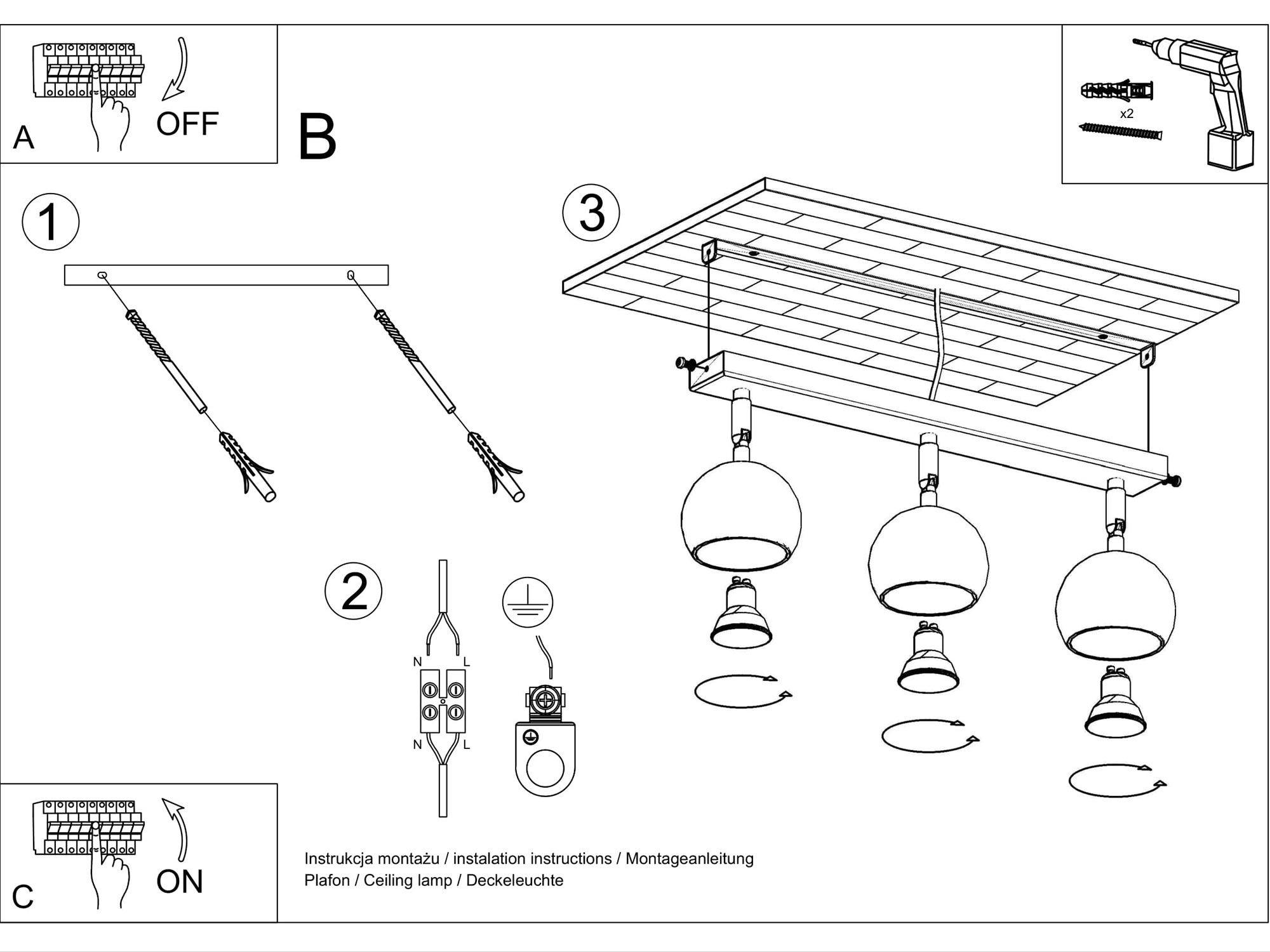 A
OFF

B

x2

1

3

2

N
L
N
L

C
ON

Instrukcja montażu / instalation instructions / Montageanleitung
Plafon / Ceiling lamp / Deckeleuchte