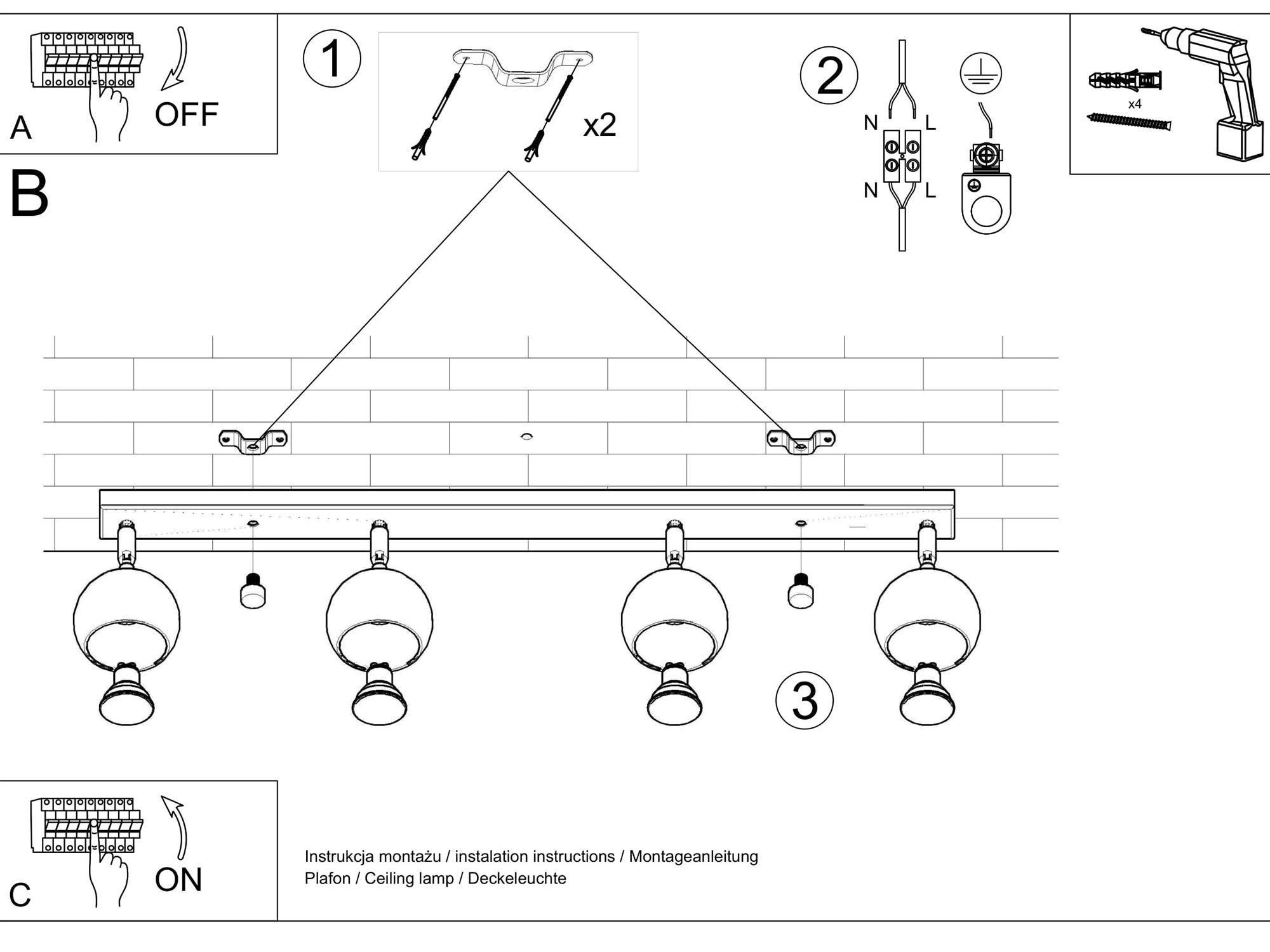 A
OFF

1

x2

2

N
L
N
L

x4

B

3

C
ON

Instrukcja montażu / instalation instructions / Montageanleitung
Plafon / Ceiling lamp / Deckeleuchte