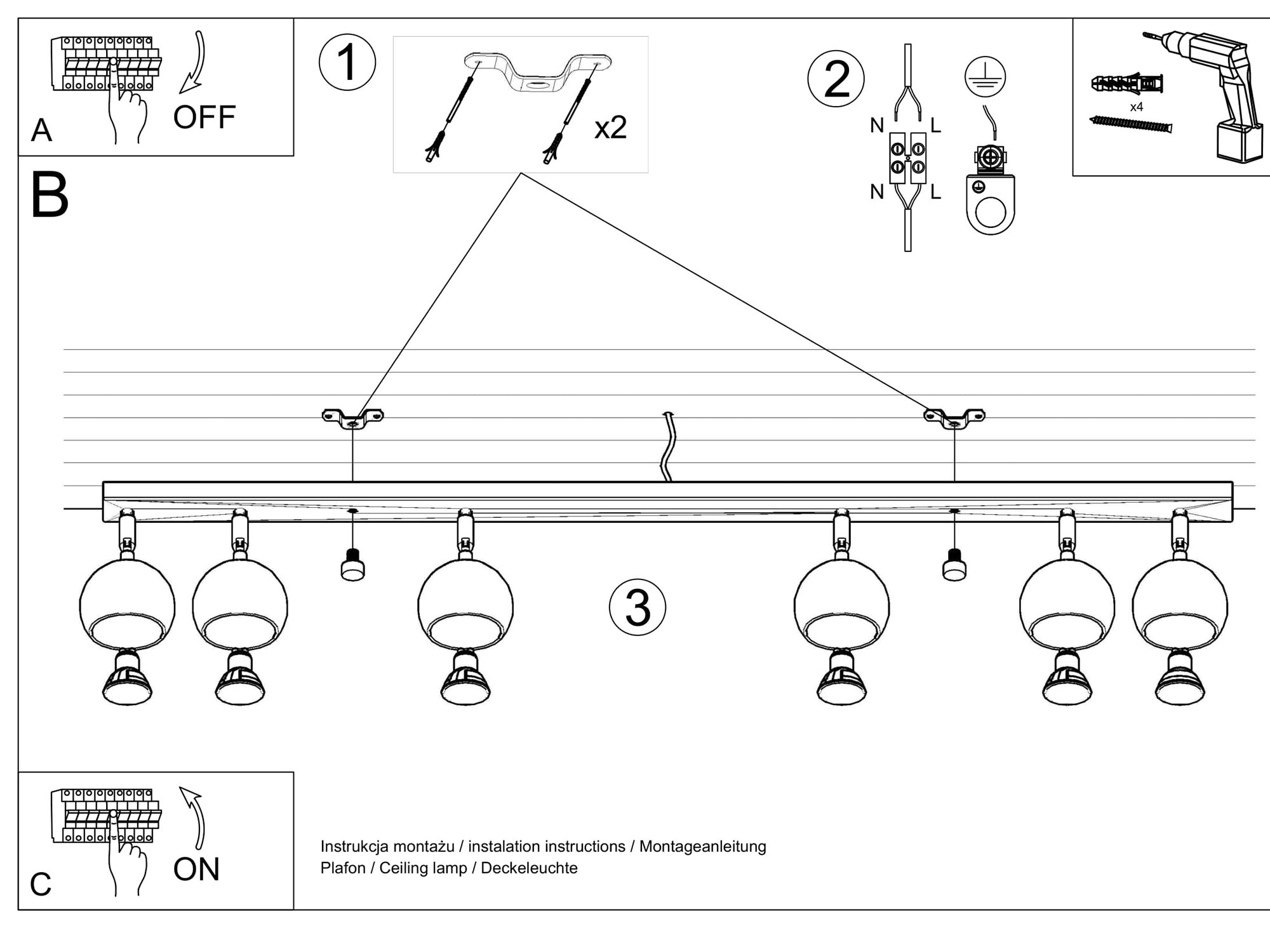 A
OFF

1
x2

2
N
L
N
L

x4

B

3

C
ON

Instrukcja montażu / instalation instructions / Montageanleitung
Plafon / Ceiling lamp / Deckeleuchte