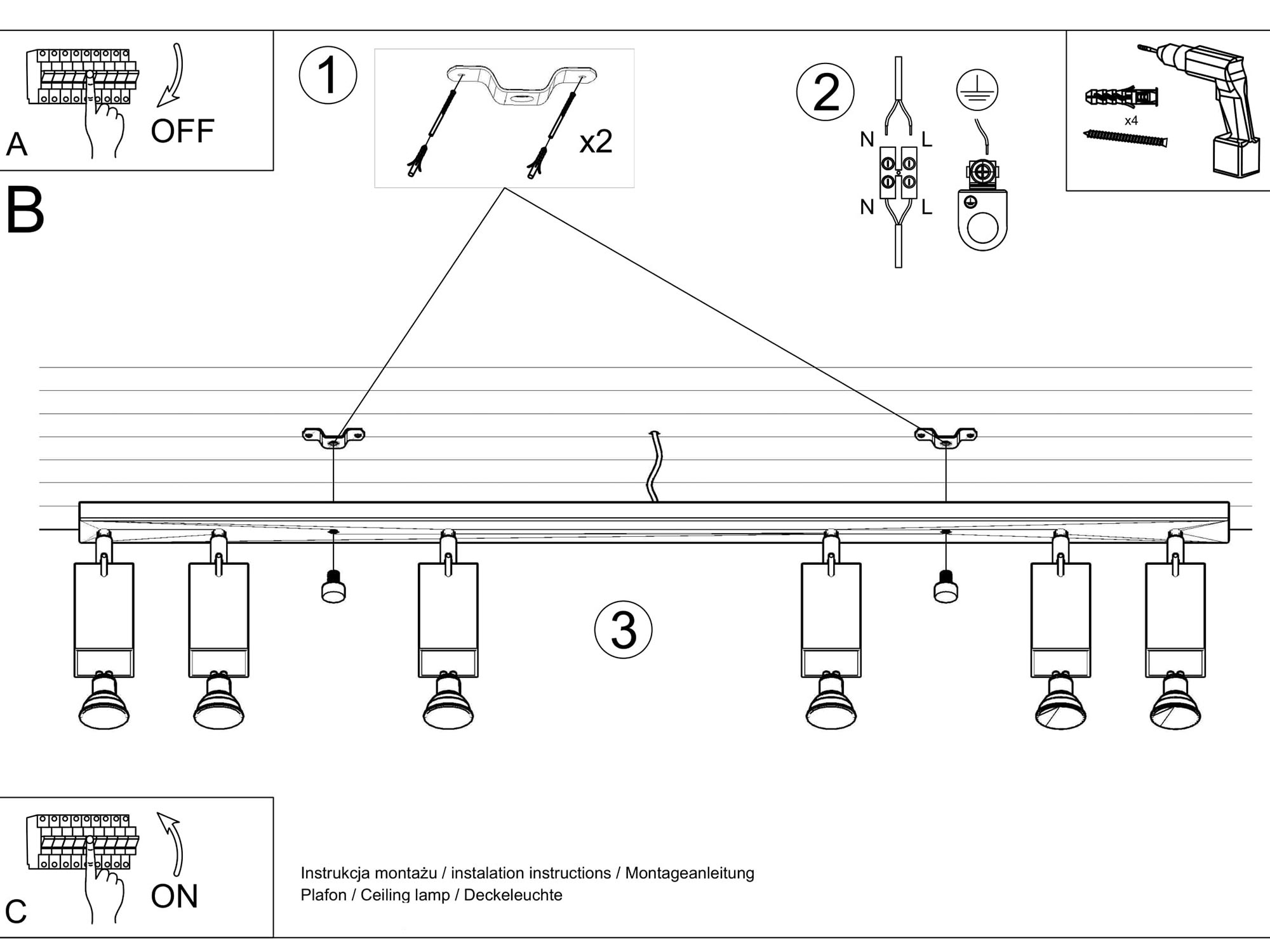 A

OFF

1

x2

2

N L

N L

x4

B

3

C

ON

Instrukcja montażu / instalation instructions / Montageanleitung
Plafon / Ceiling lamp / Deckeleuchte