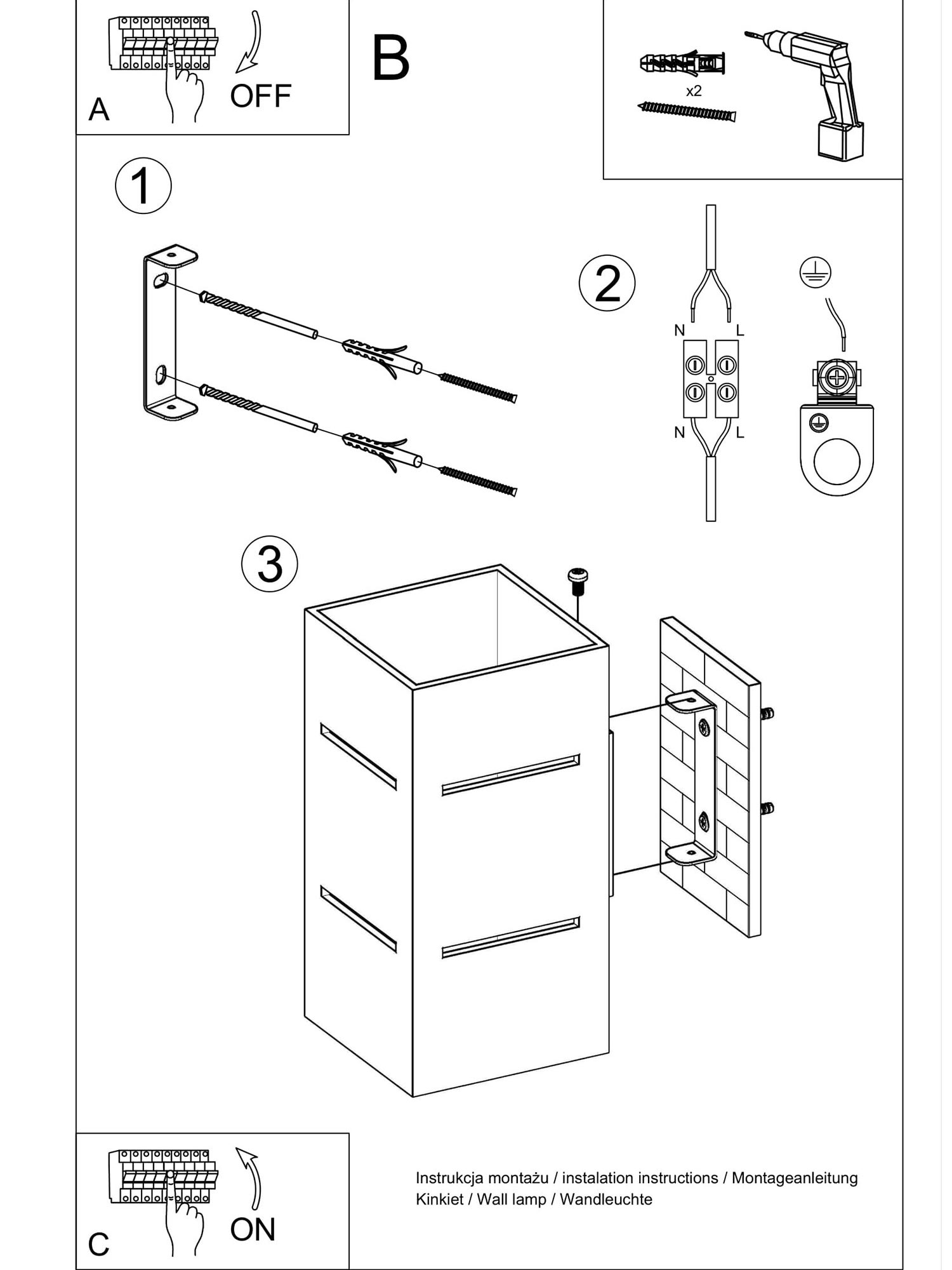 A

OFF

B

x2

1

2

N L

N L

3

C

ON

Instrukcja montażu / instalation instructions / Montageanleitung
Kinkiet / Wall lamp / Wandleuchte