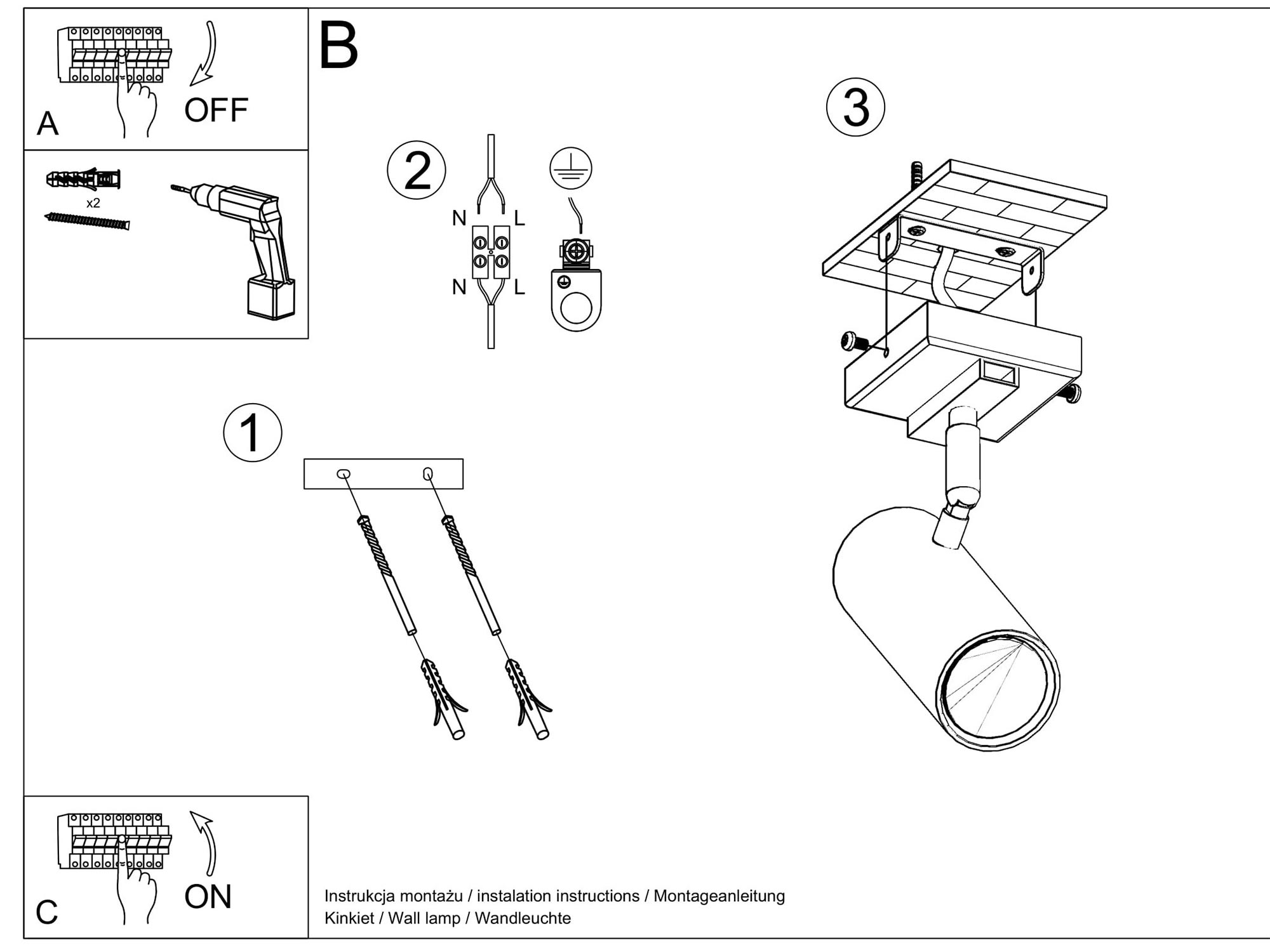 A
OFF

x2

B

2
N L
N L

3

1

C
ON

Instrukcja montażu / instalation instructions / Montageanleitung
Kinkiet / Wall lamp / Wandleuchte