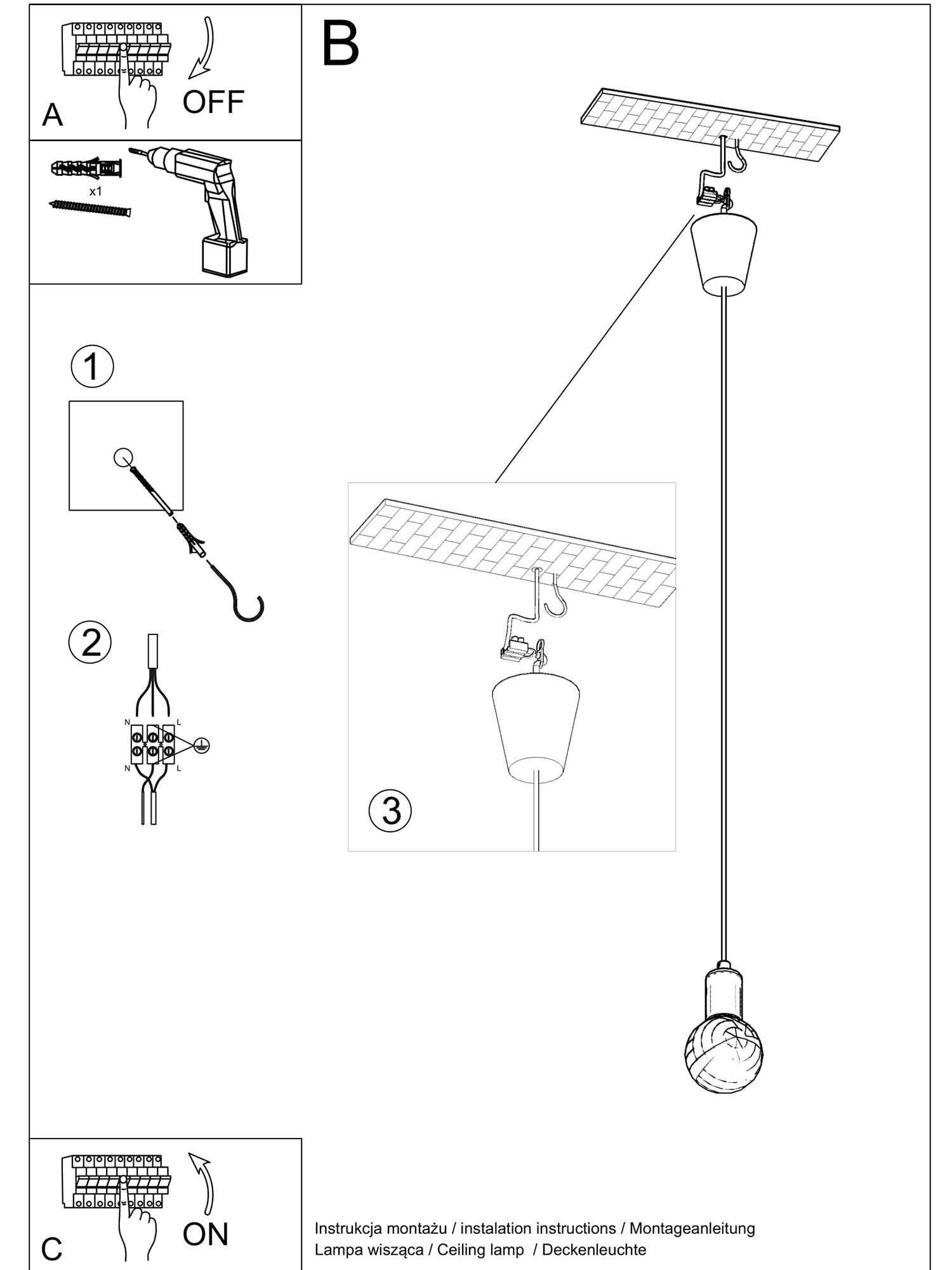 A
OFF

x1

B

1

2

N
L
N
L

3

C
ON

Instrukcja montażu / instalation instructions / Montageanleitung
Lampa wisząca / Ceiling lamp / Deckenleuchte