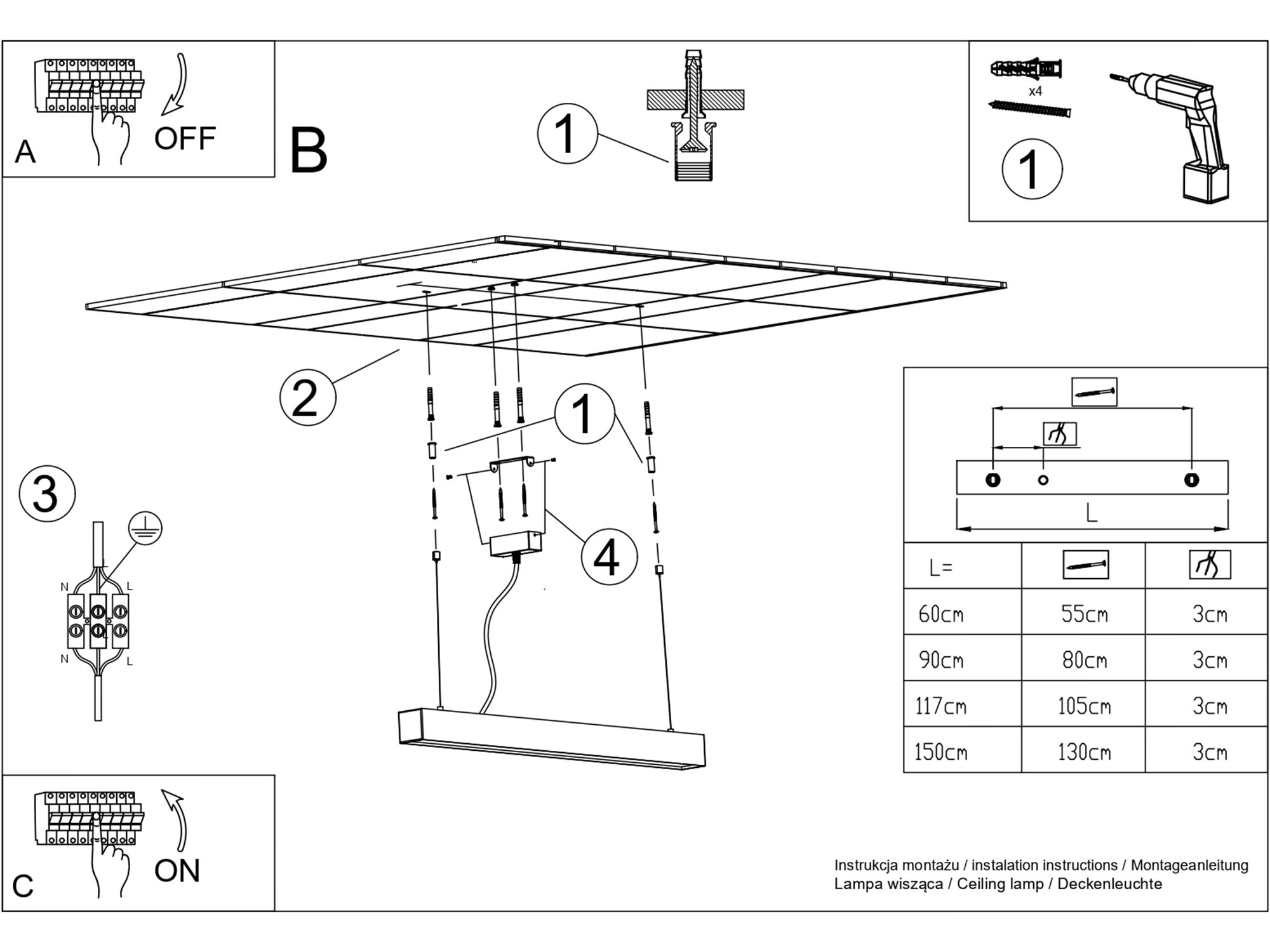 A
OFF

B

1

x4
1

2

1

3

N
L
N
L

4

L

| L= | | |
|---|---|---|
| 60cm | 55cm | 3cm |
| 90cm | 80cm | 3cm |
| 117cm | 105cm | 3cm |
| 150cm | 130cm | 3cm |

C
ON

Instrukcja montażu / instalation instructions / Montageanleitung
Lampa wisząca / Ceiling lamp / Deckenleuchte