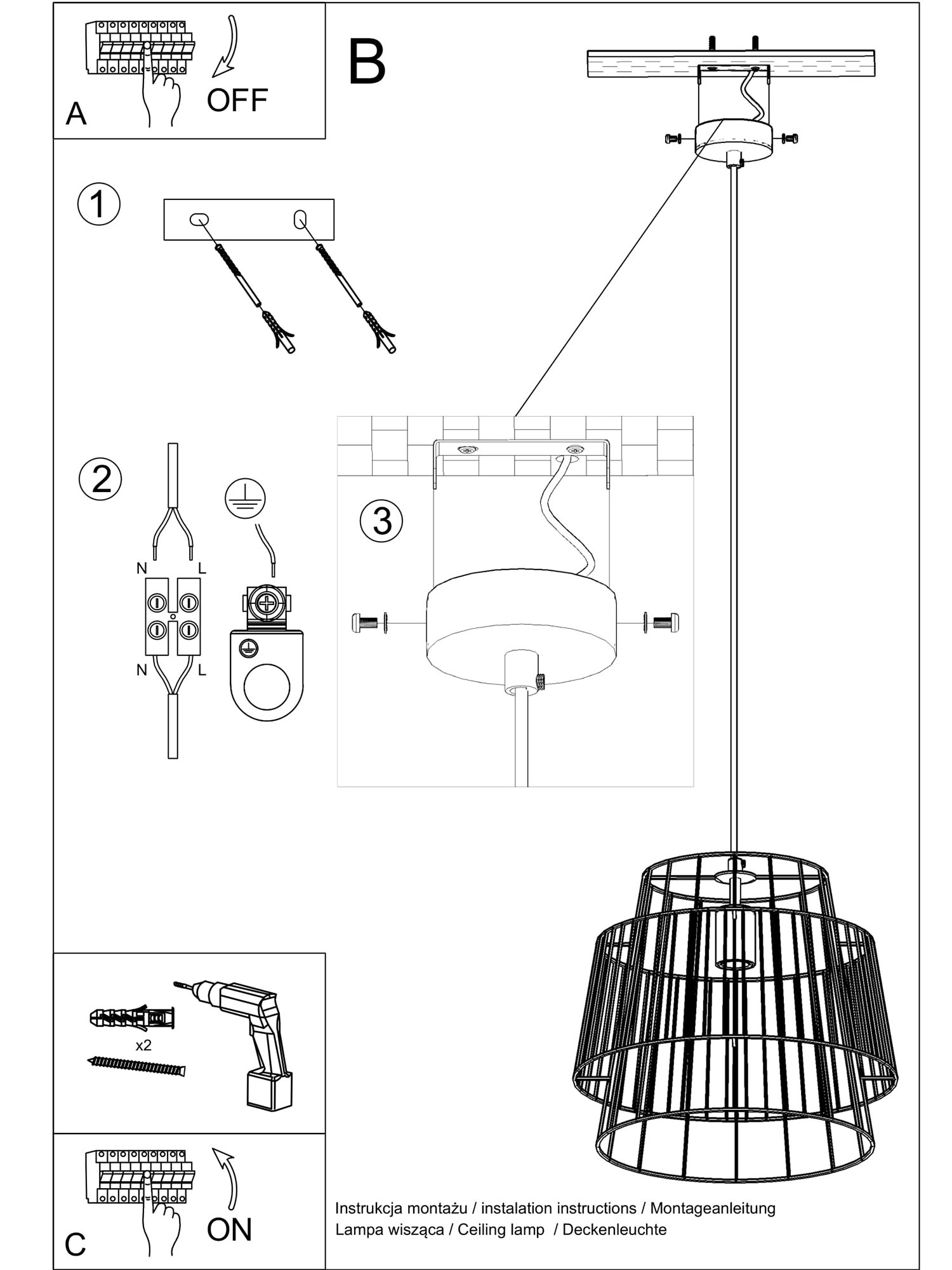 A
OFF

B

1

2

N L
N L

3

x2

C
ON

Instrukcja montażu / instalation instructions / Montageanleitung
Lampa wisząca / Ceiling lamp / Deckenleuchte