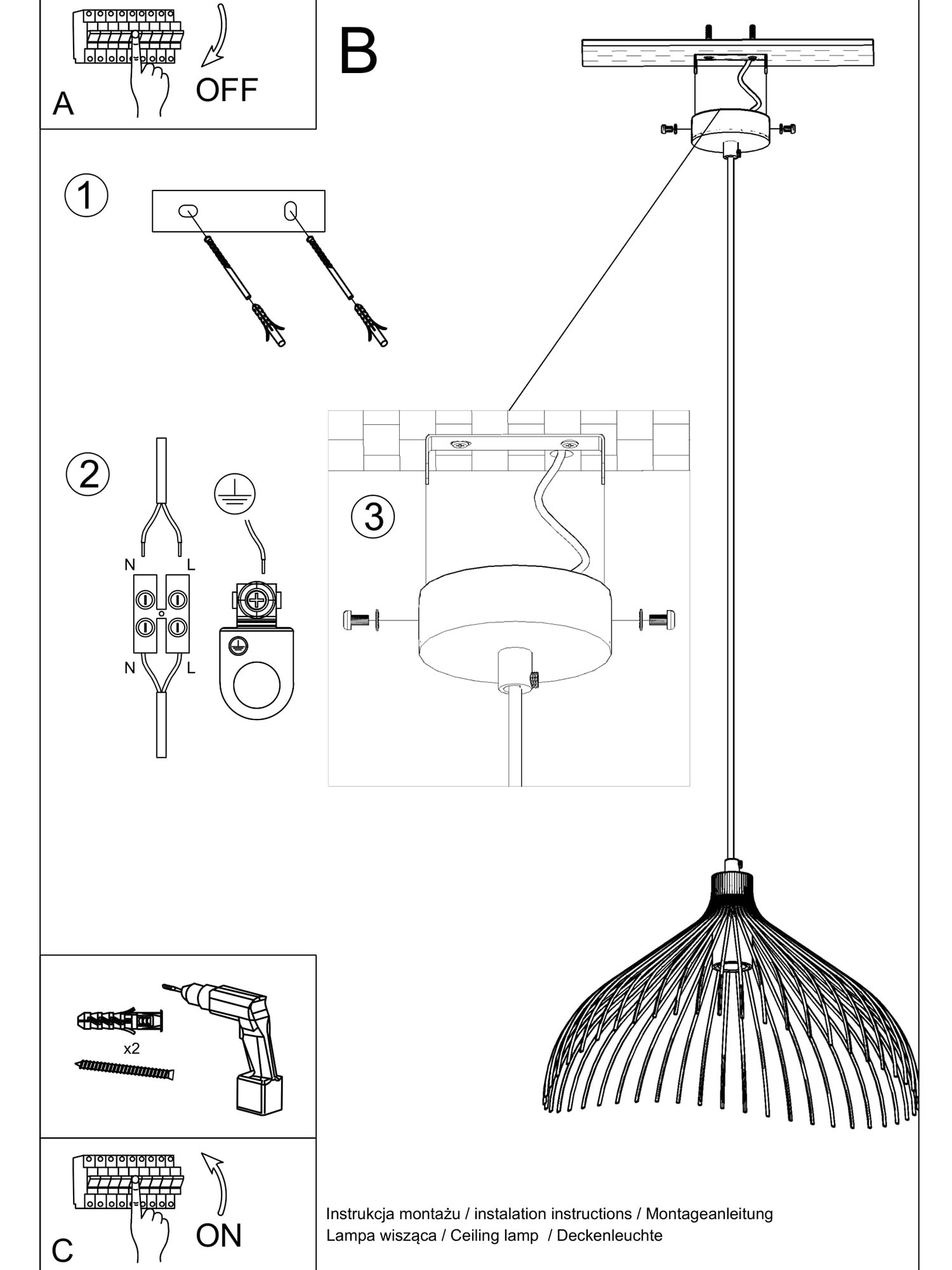 A

OFF

B

1

2

N L

N L

3

x2

C

ON

Instrukcja montażu / instalation instructions / Montageanleitung
Lampa wisząca / Ceiling lamp / Deckenleuchte