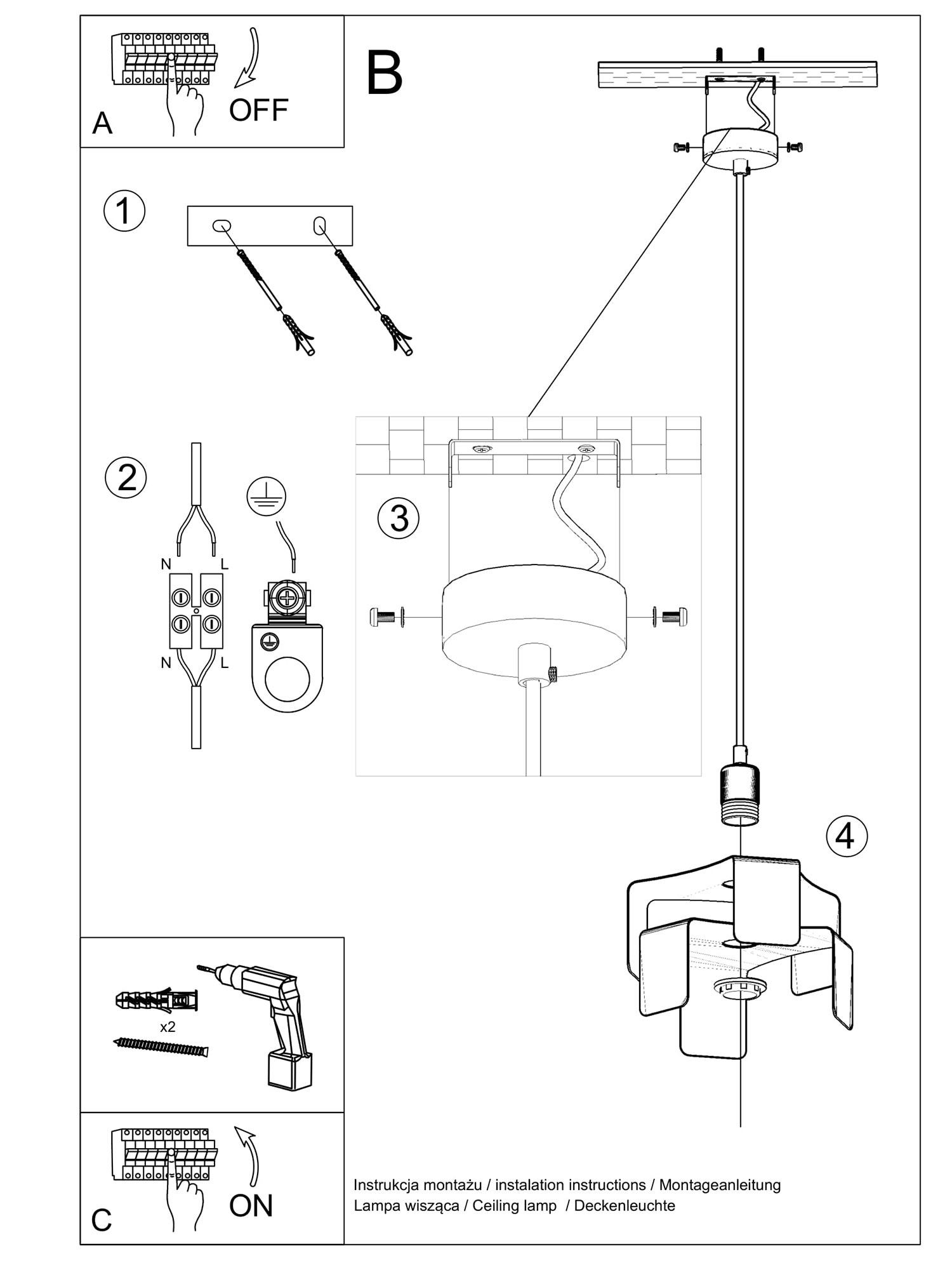 A
OFF

B

1

2
N L
N L

3

4

x2

C
ON

Instrukcja montażu / instalation instructions / Montageanleitung
Lampa wisząca / Ceiling lamp / Deckenleuchte