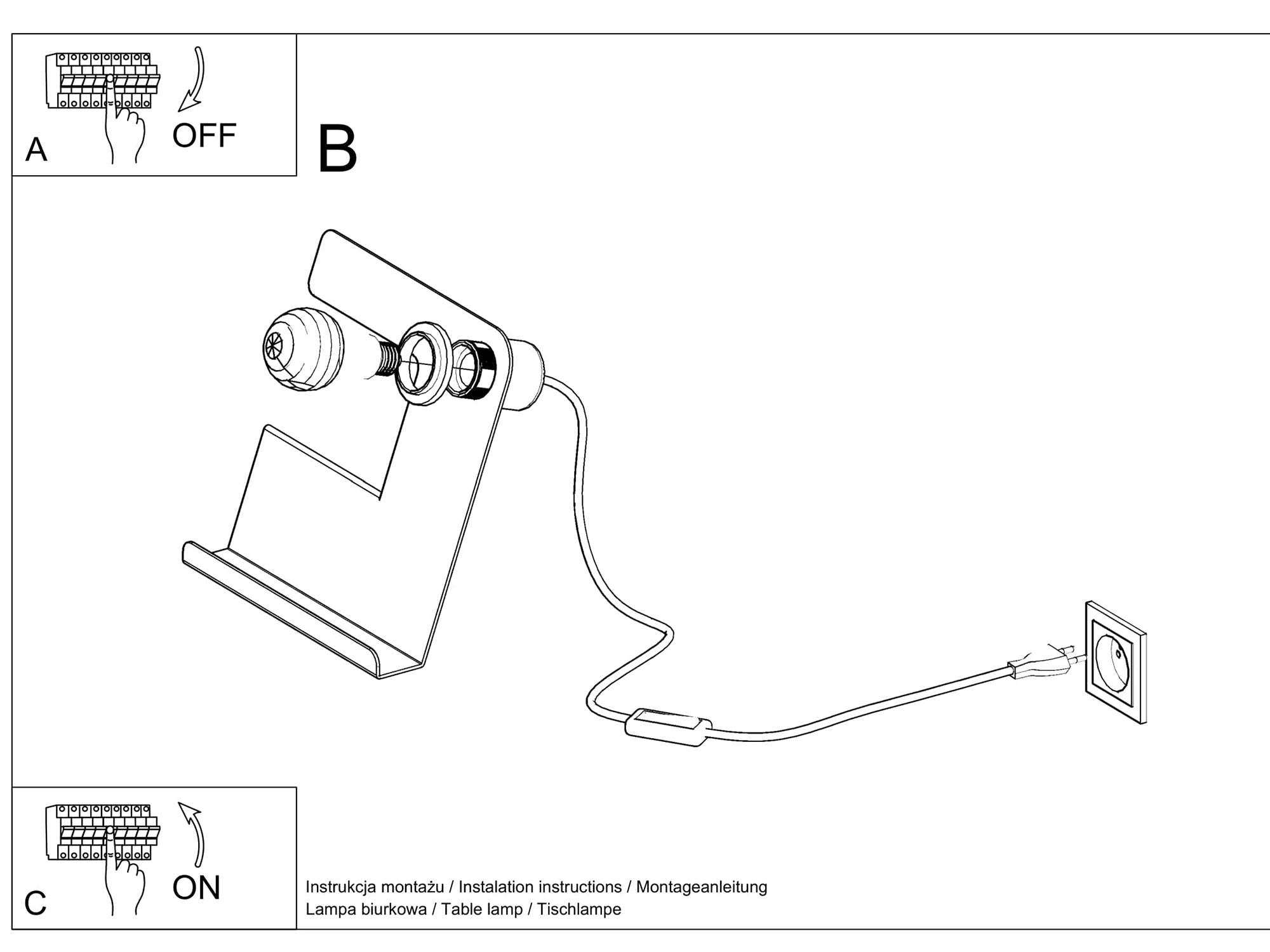 A OFF

B

C ON

Instrukcja montażu / Instalation instructions / Montageanleitung
Lampa biurkowa / Table lamp / Tischlampe