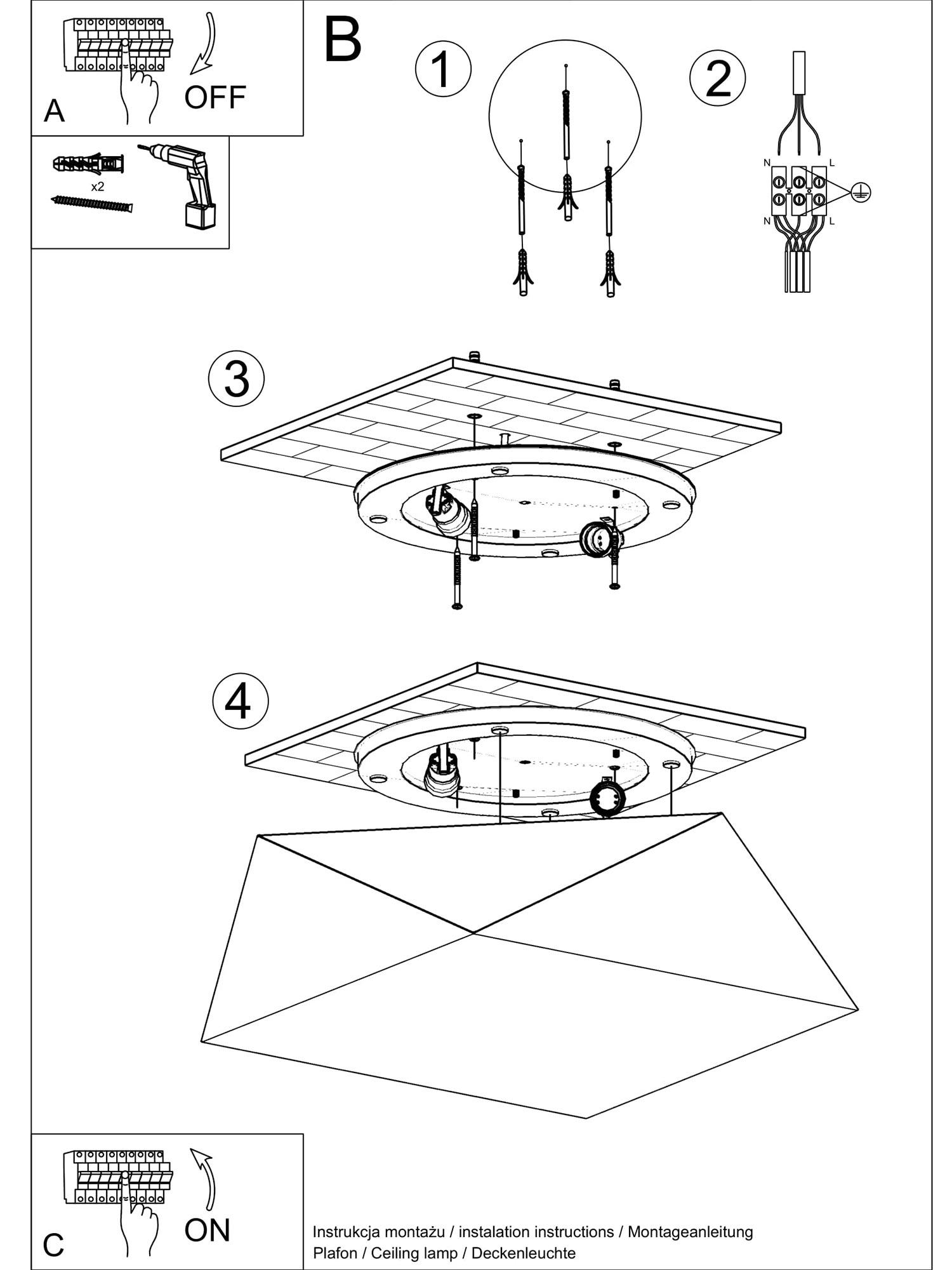 A
OFF
x2
B
1
2
N
L
N
L
3
4
C
ON
Instrukcja montażu / instalation instructions / Montageanleitung
Plafon / Ceiling lamp / Deckenleuchte