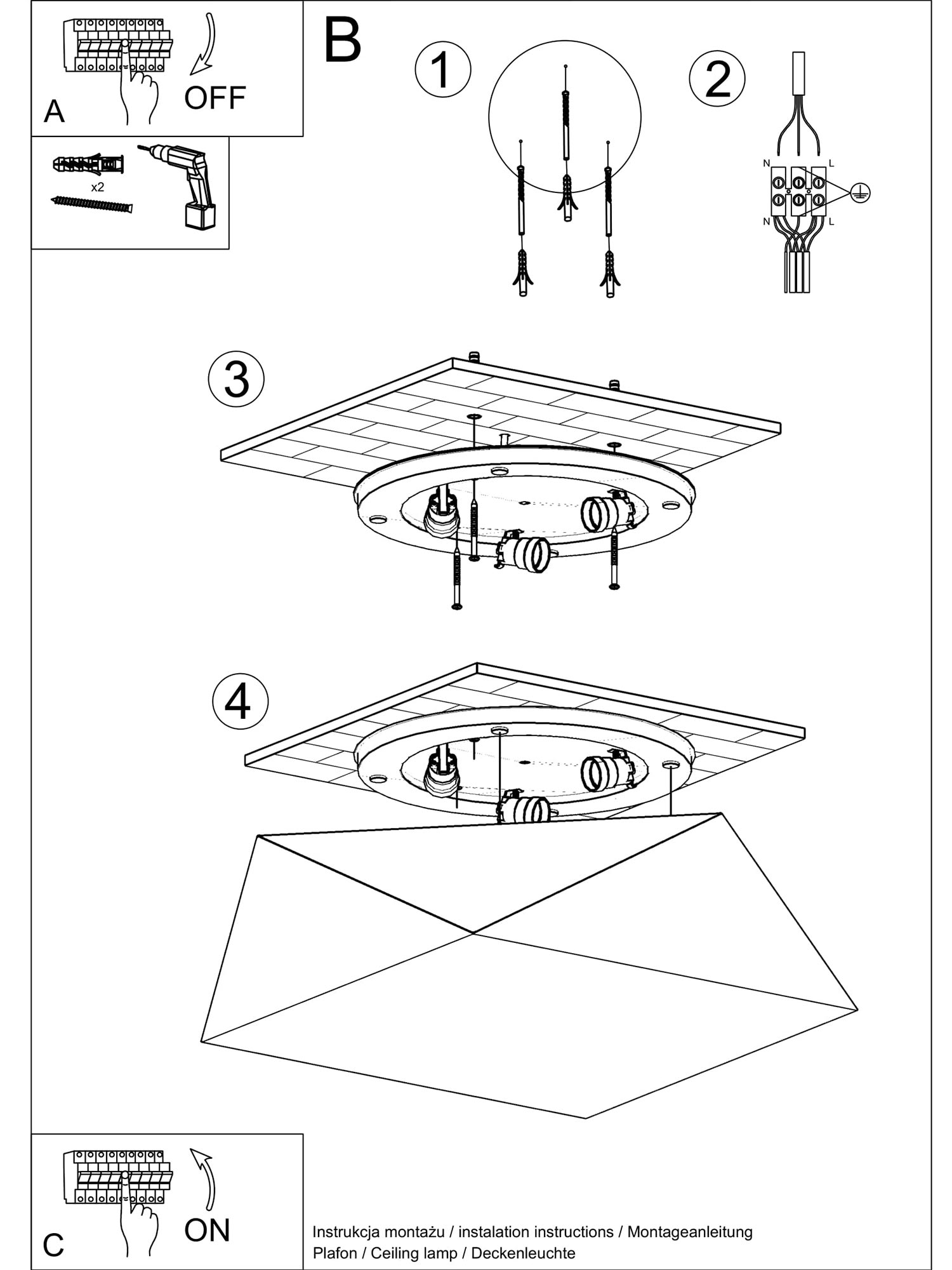 A
OFF

x2

B
1
2
N L
N L

3

4

C
ON

Instrukcja montażu / instalation instructions / Montageanleitung
Plafon / Ceiling lamp / Deckenleuchte