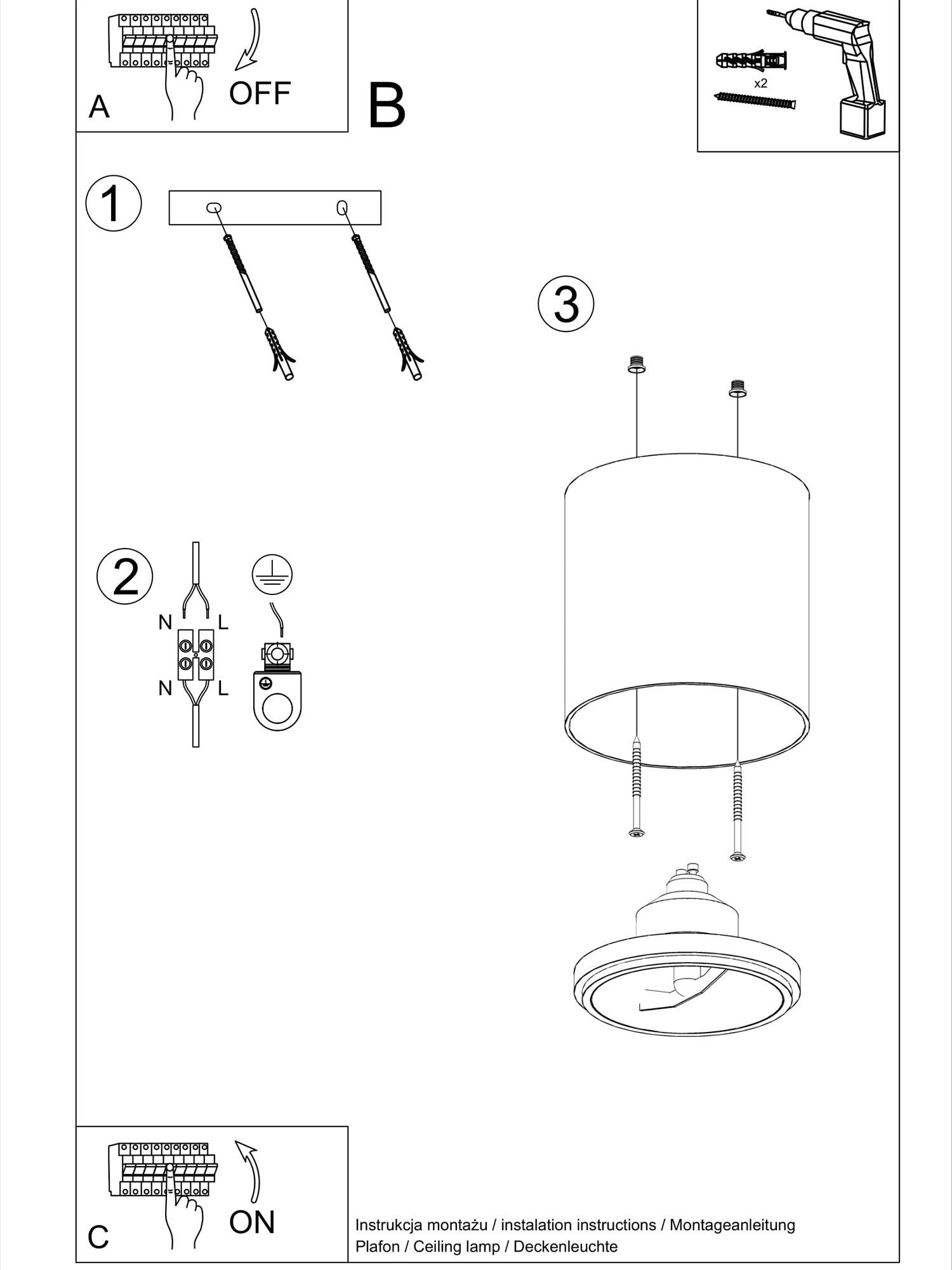 A
OFF

B

x2

1

3

2

N L

N L

C
ON

Instrukcja montażu / instalation instructions / Montageanleitung
Plafon / Ceiling lamp / Deckenleuchte