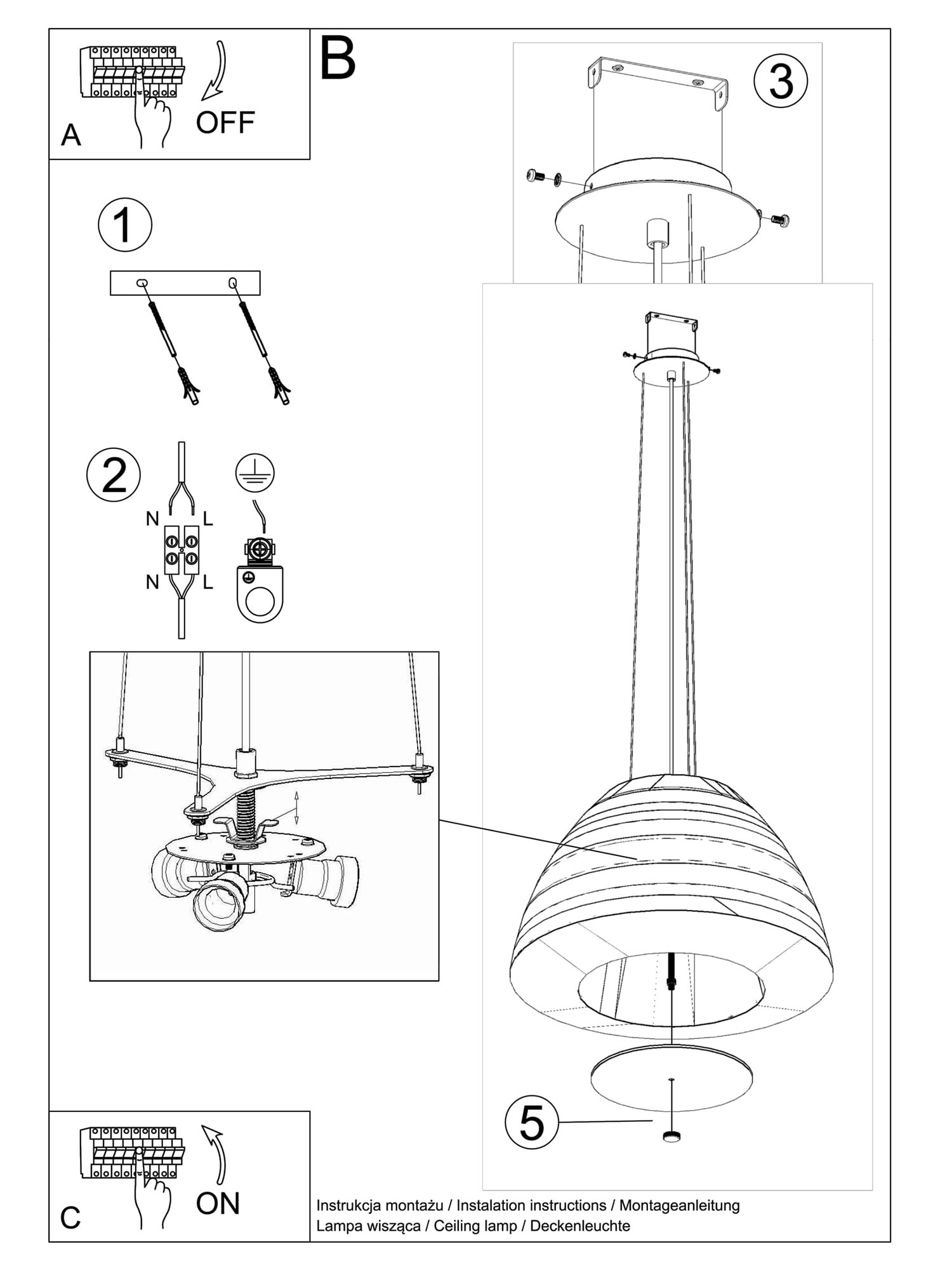 OFF
A

B

3

1

2
N L
N L

5

ON
C

Instrukcja montażu / Instalation instructions / Montageanleitung
Lampa wisząca / Ceiling lamp / Deckenleuchte