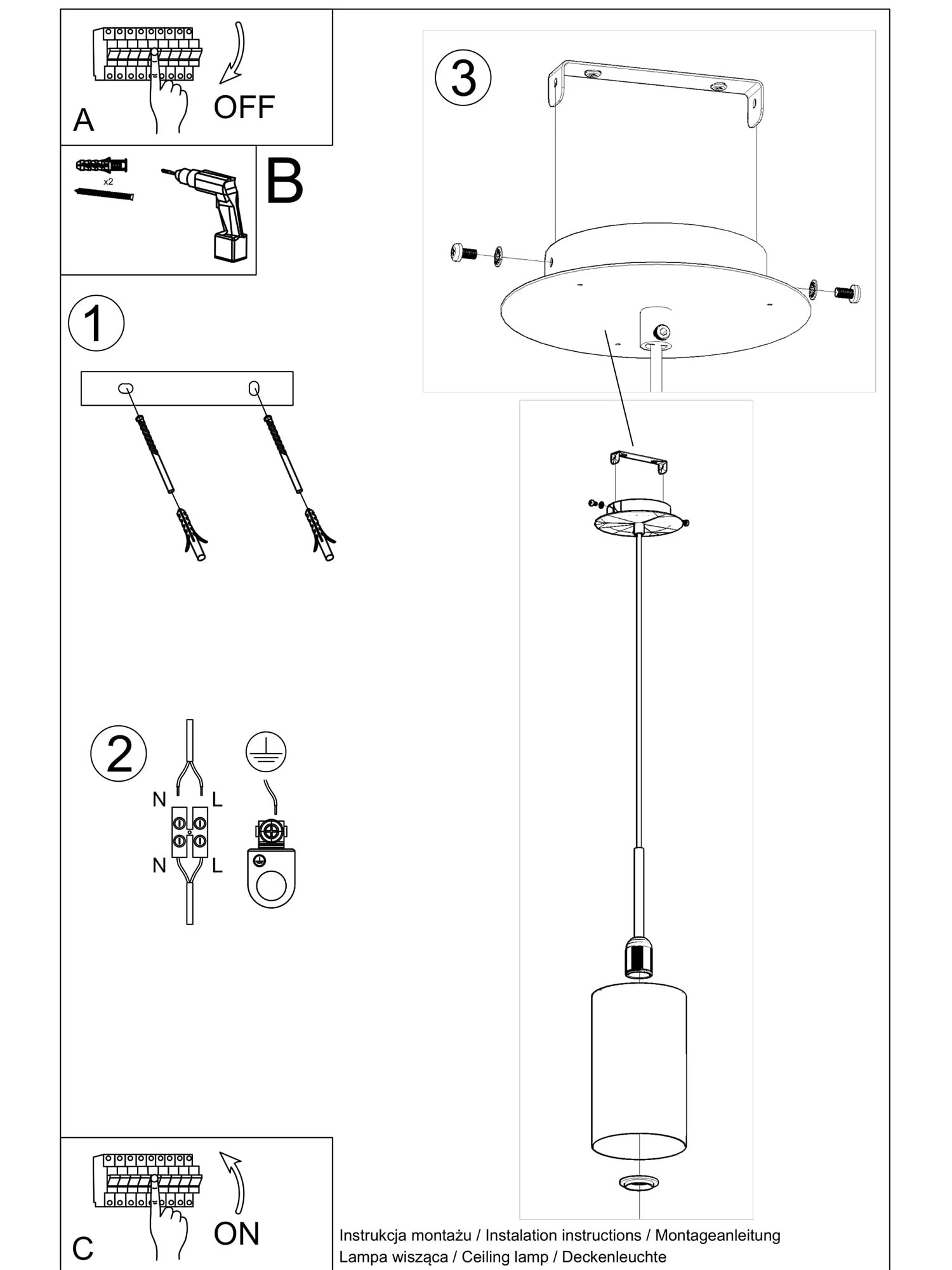 A
OFF

x2
B

1

2
N L
N L

3

C
ON

Instrukcja montażu / Instalation instructions / Montageanleitung
Lampa wisząca / Ceiling lamp / Deckenleuchte