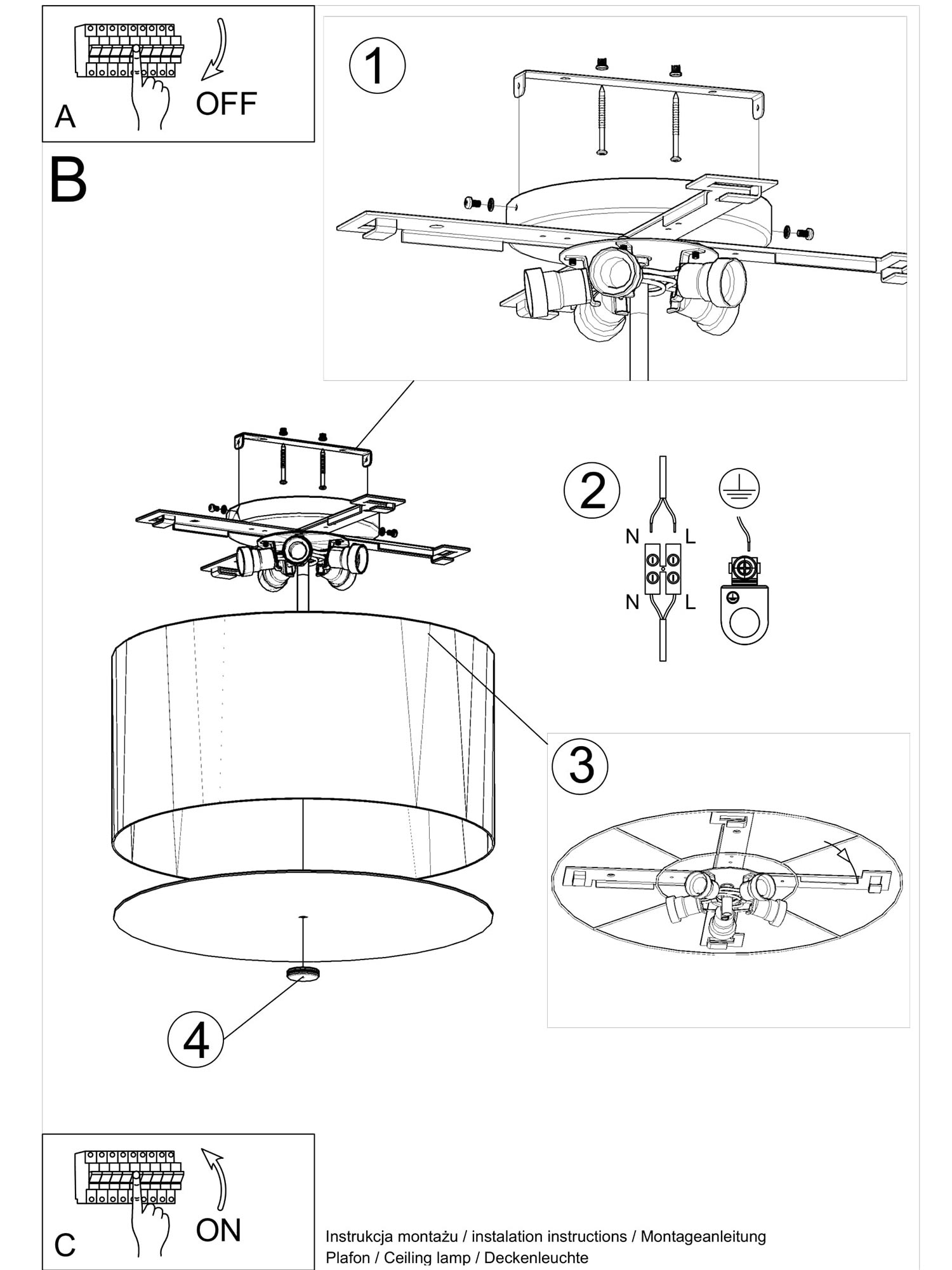 A
OFF

B

1

2
N
L
N
L

3

4

C
ON

Instrukcja montażu / instalation instructions / Montageanleitung
Plafon / Ceiling lamp / Deckenleuchte