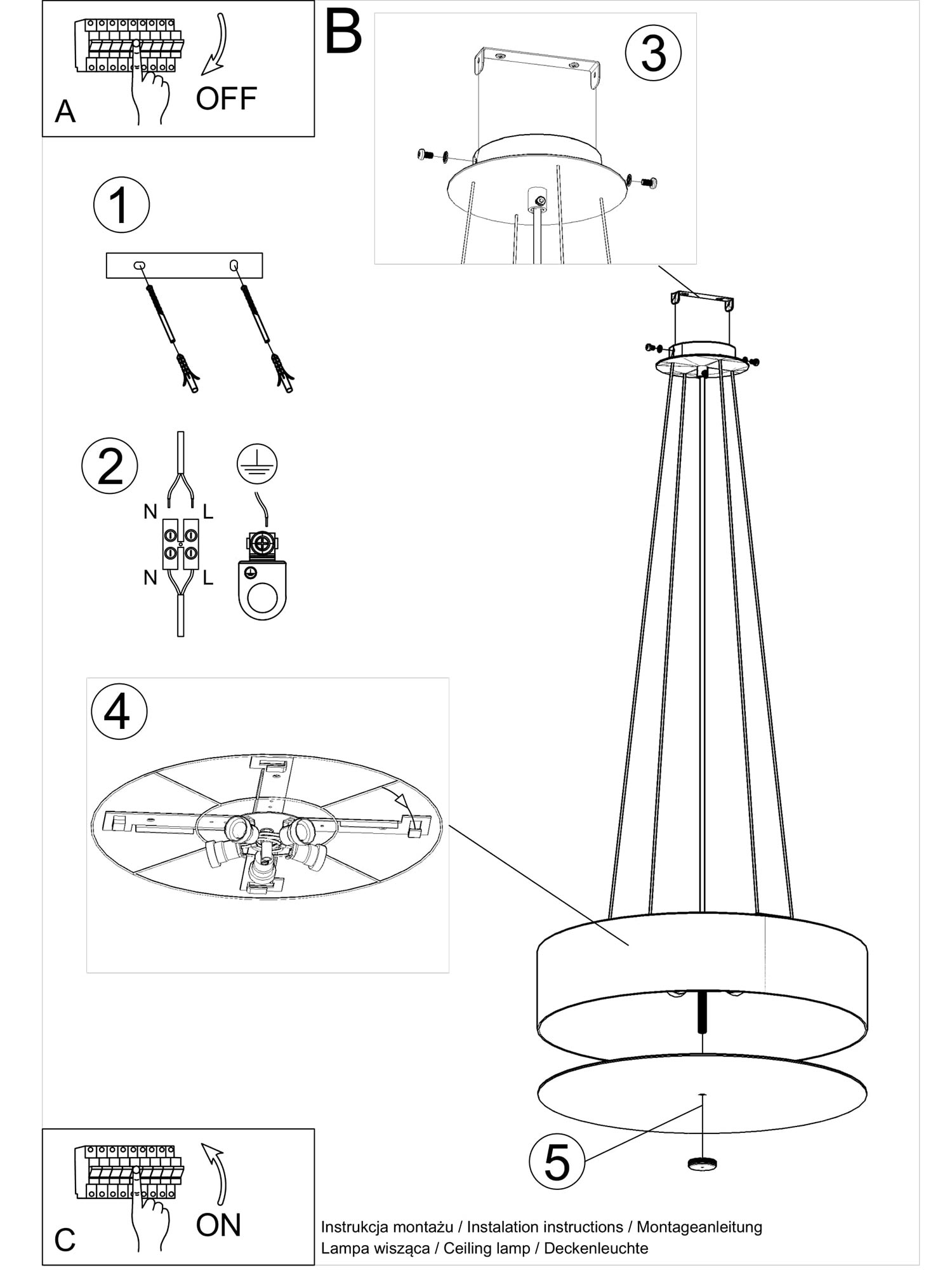 A
OFF

B

3

1

2
N L
N L

4

5

C
ON

Instrukcja montażu / Instalation instructions / Montageanleitung
Lampa wisząca / Ceiling lamp / Deckenleuchte