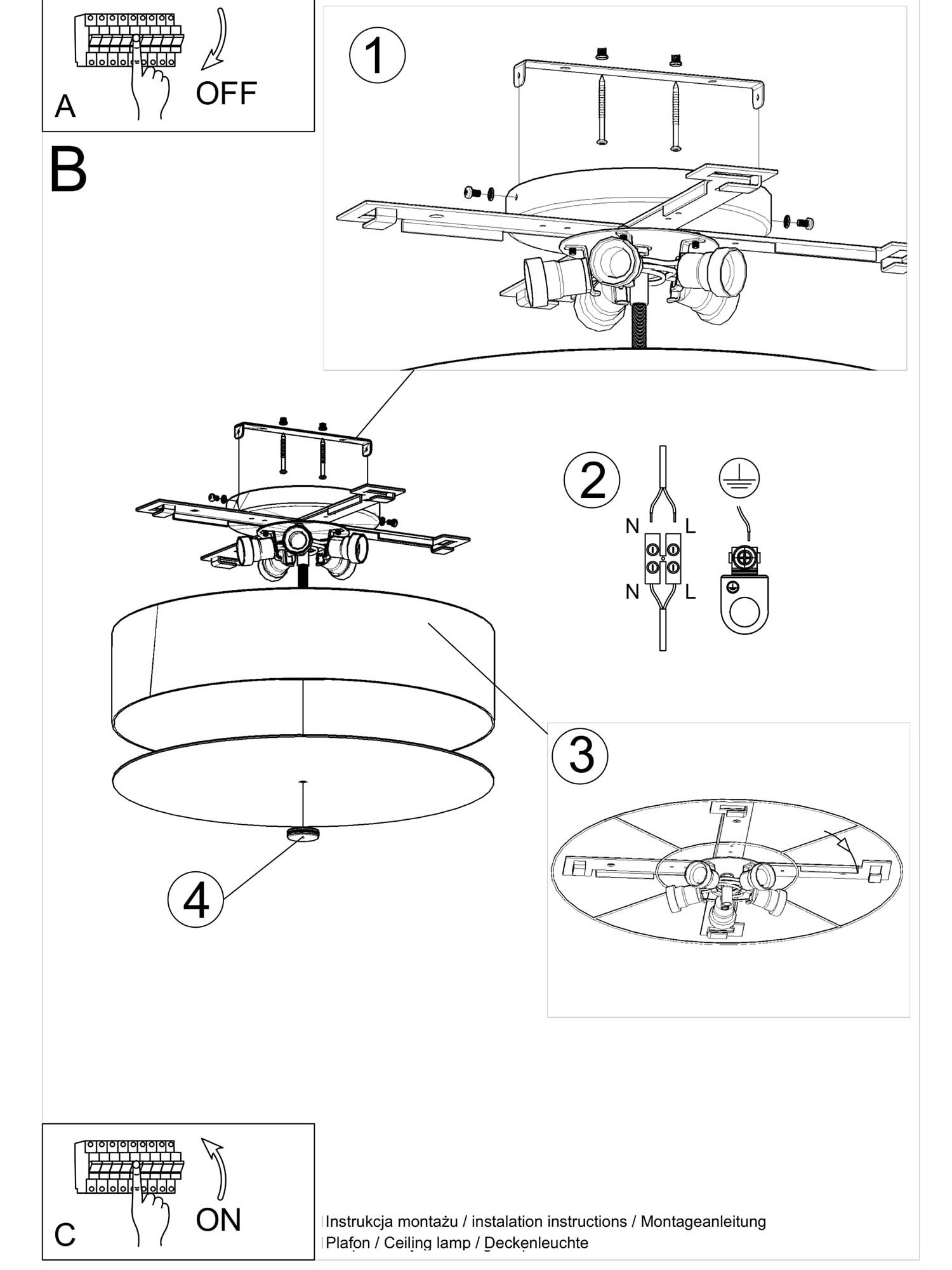 A
OFF

B

1

2
N
L
N
L

3

4

C
ON

Instrukcja montażu / instalation instructions / Montageanleitung
Plafon / Ceiling lamp / Deckenleuchte