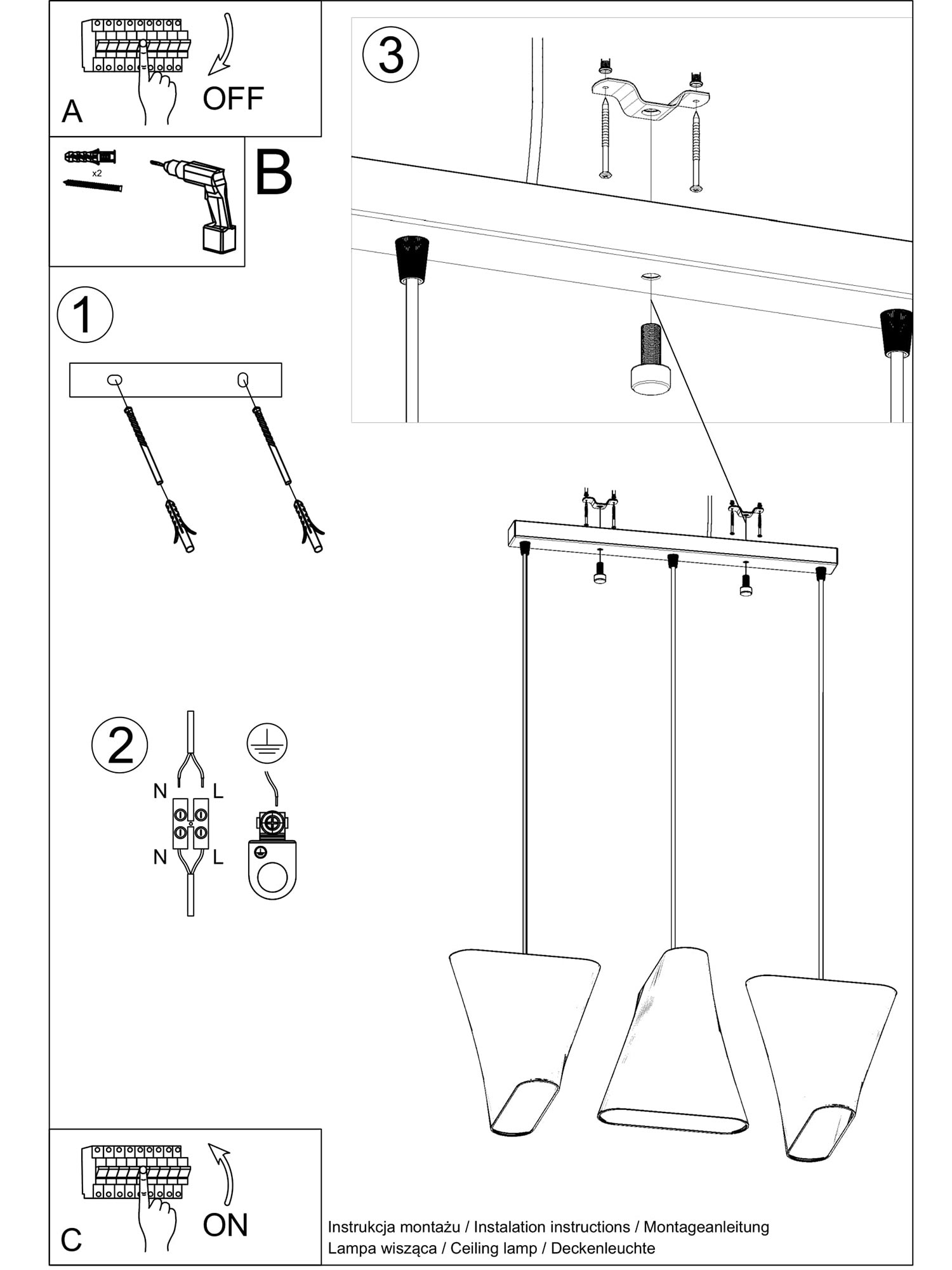 A
OFF

x2
B

1

2
N L
N L

3

C
ON

Instrukcja montażu / Instalation instructions / Montageanleitung
Lampa wisząca / Ceiling lamp / Deckenleuchte