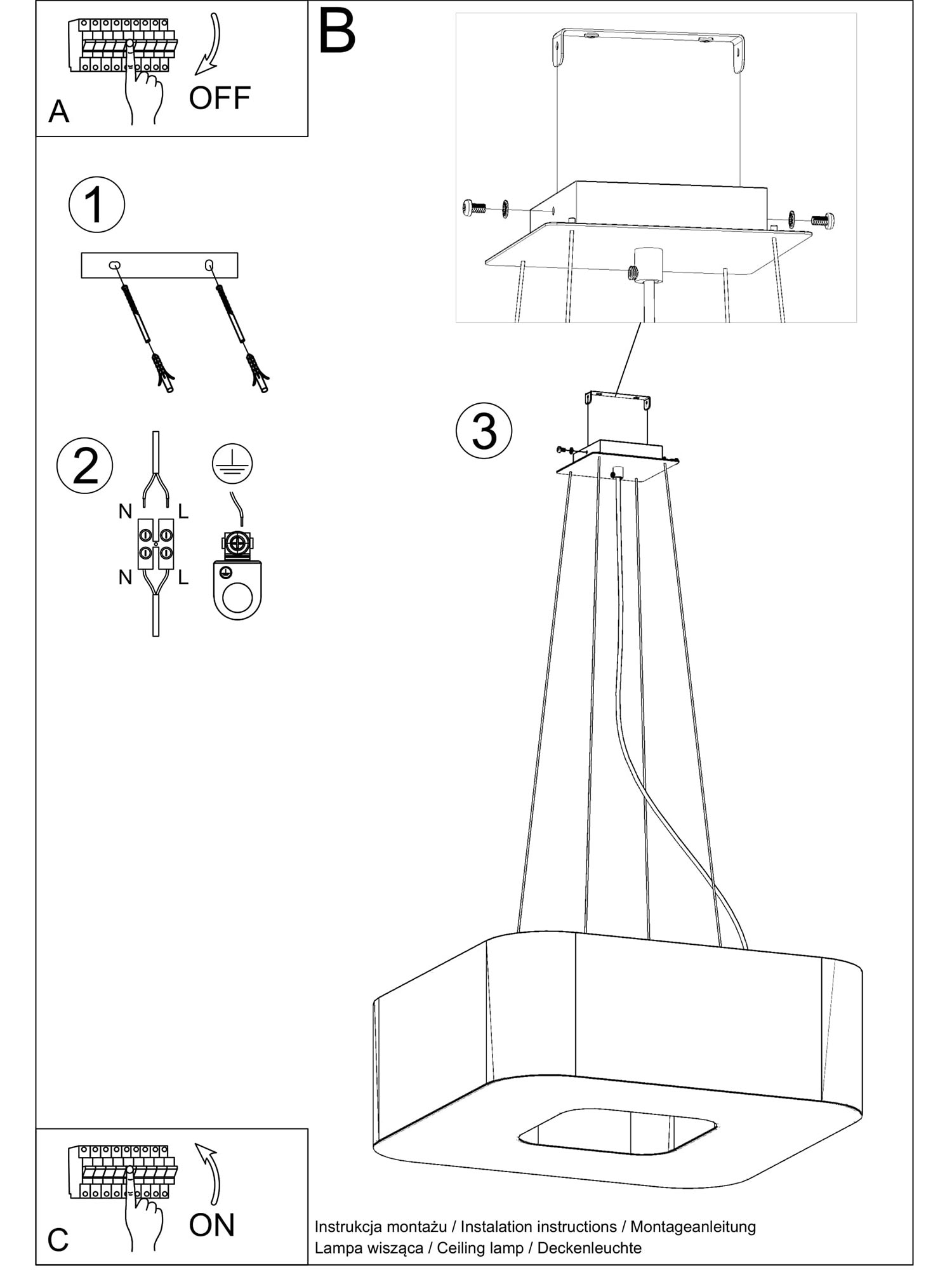 A
OFF

B

1

2
N L
N L

3

C
ON

Instrukcja montażu / Instalation instructions / Montageanleitung
Lampa wisząca / Ceiling lamp / Deckenleuchte