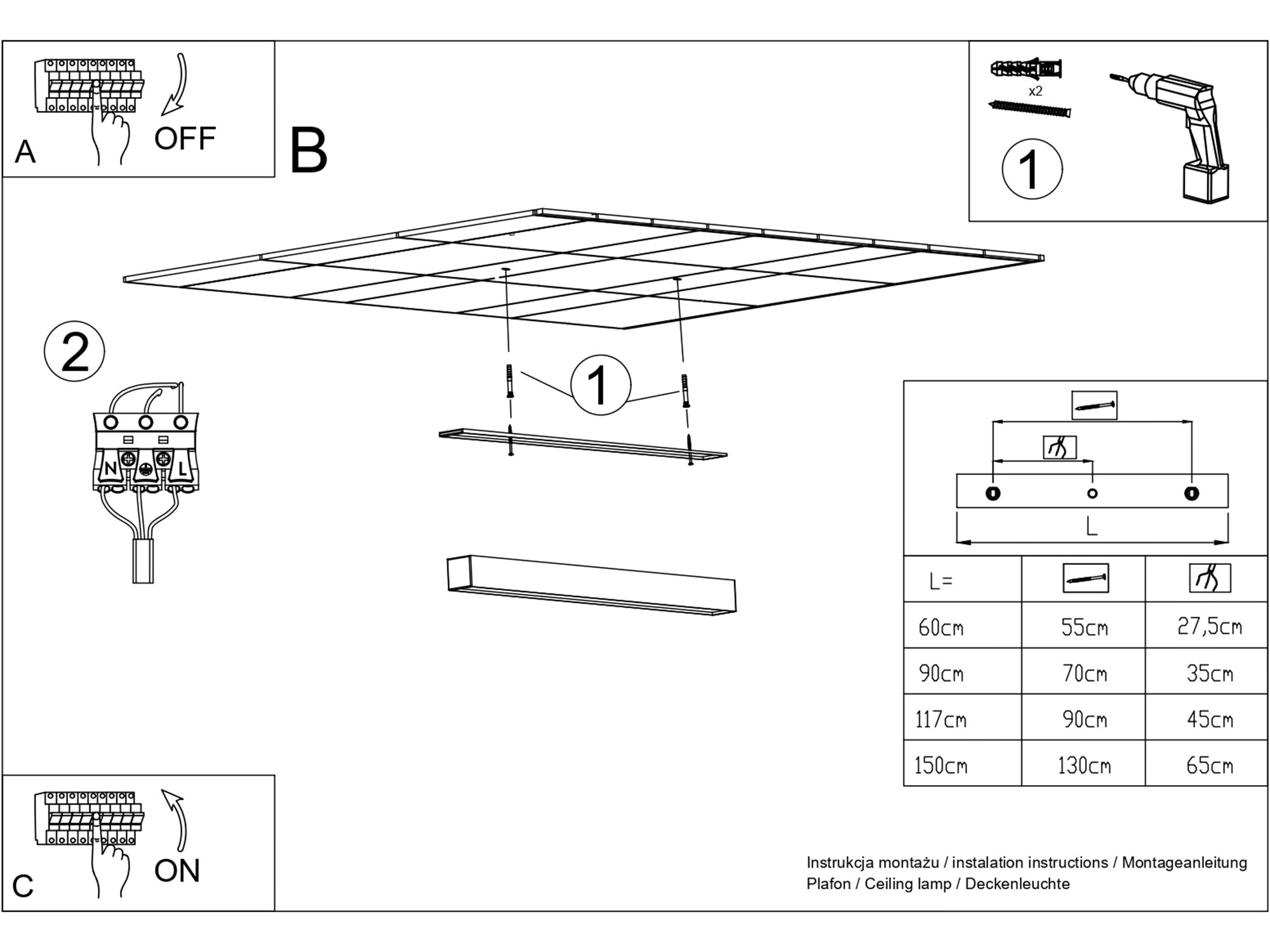 A
OFF

B

x2
1

2

N
L

1

L

| L= | | |
|---|---|---|
| 60cm | 55cm | 27,5cm |
| 90cm | 70cm | 35cm |
| 117cm | 90cm | 45cm |
| 150cm | 130cm | 65cm |

C
ON

Instrukcja montażu / instalation instructions / Montageanleitung
Plafon / Ceiling lamp / Deckenleuchte