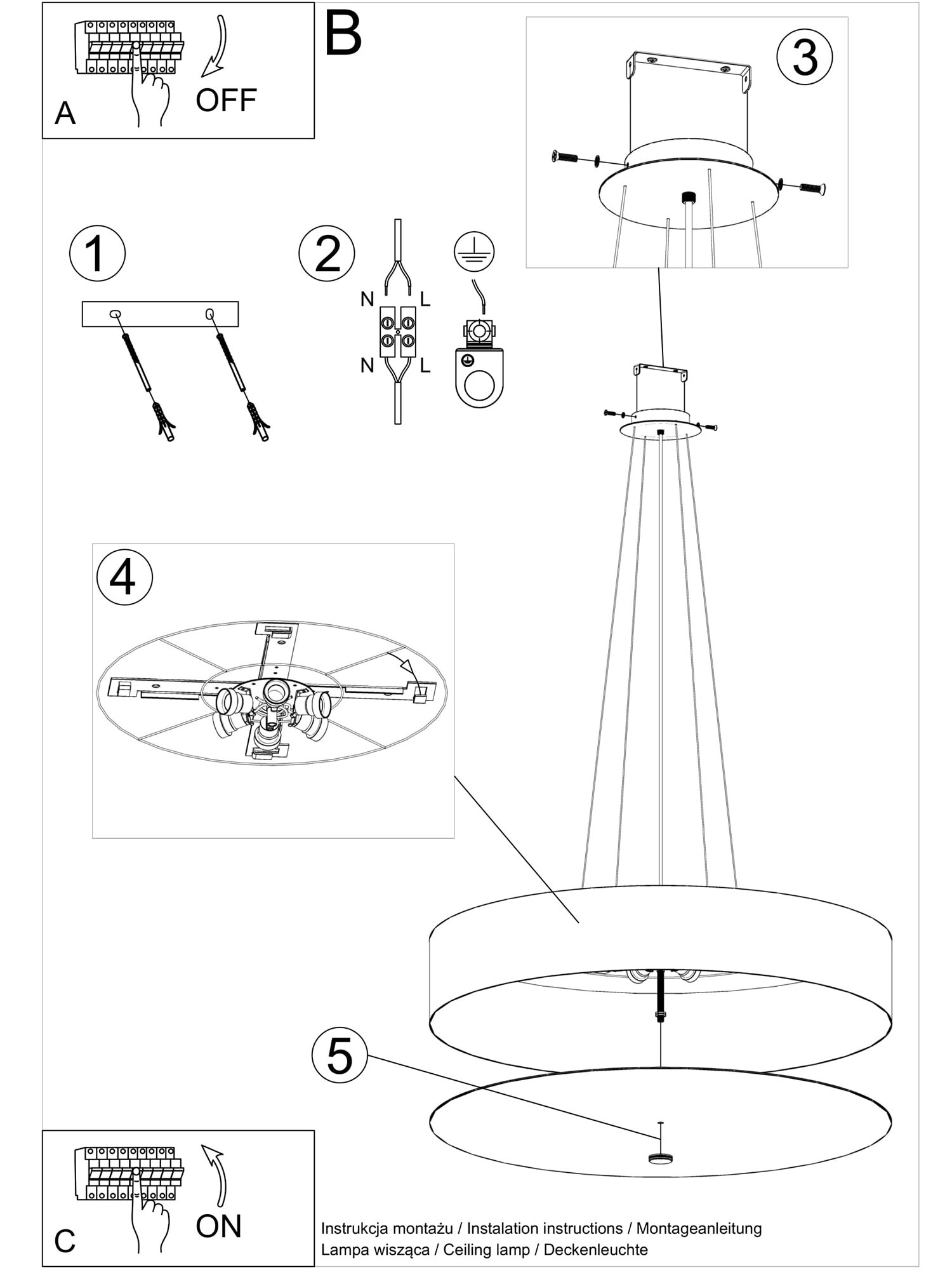 A

OFF

B

3

1

2

N L

N L

4

5

C

ON

Instrukcja montażu / Instalation instructions / Montageanleitung
Lampa wisząca / Ceiling lamp / Deckenleuchte