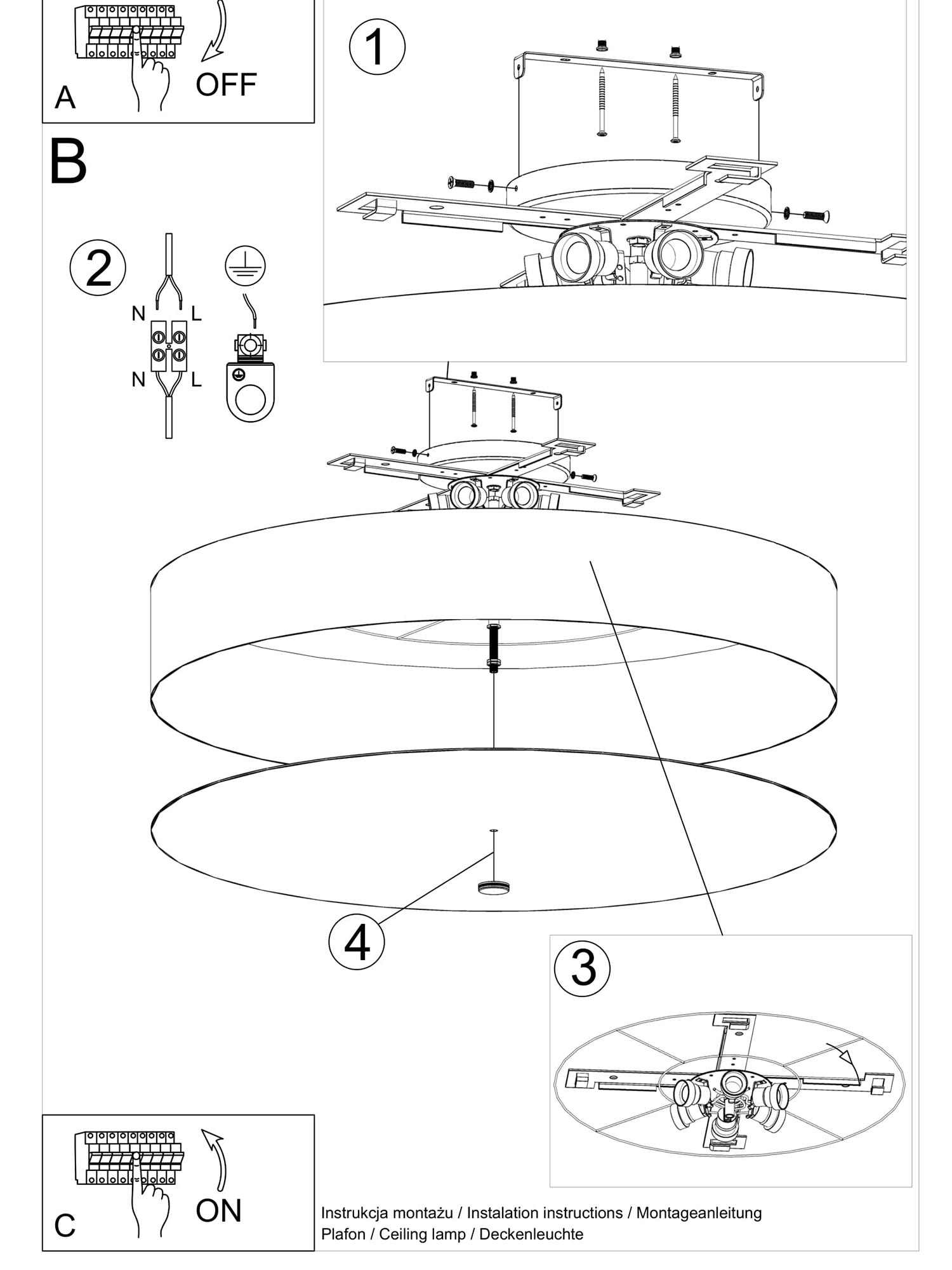 A
OFF

1

B

2

N L
N L

4

3

C
ON

Instrukcja montażu / Instalation instructions / Montageanleitung
Plafon / Ceiling lamp / Deckenleuchte