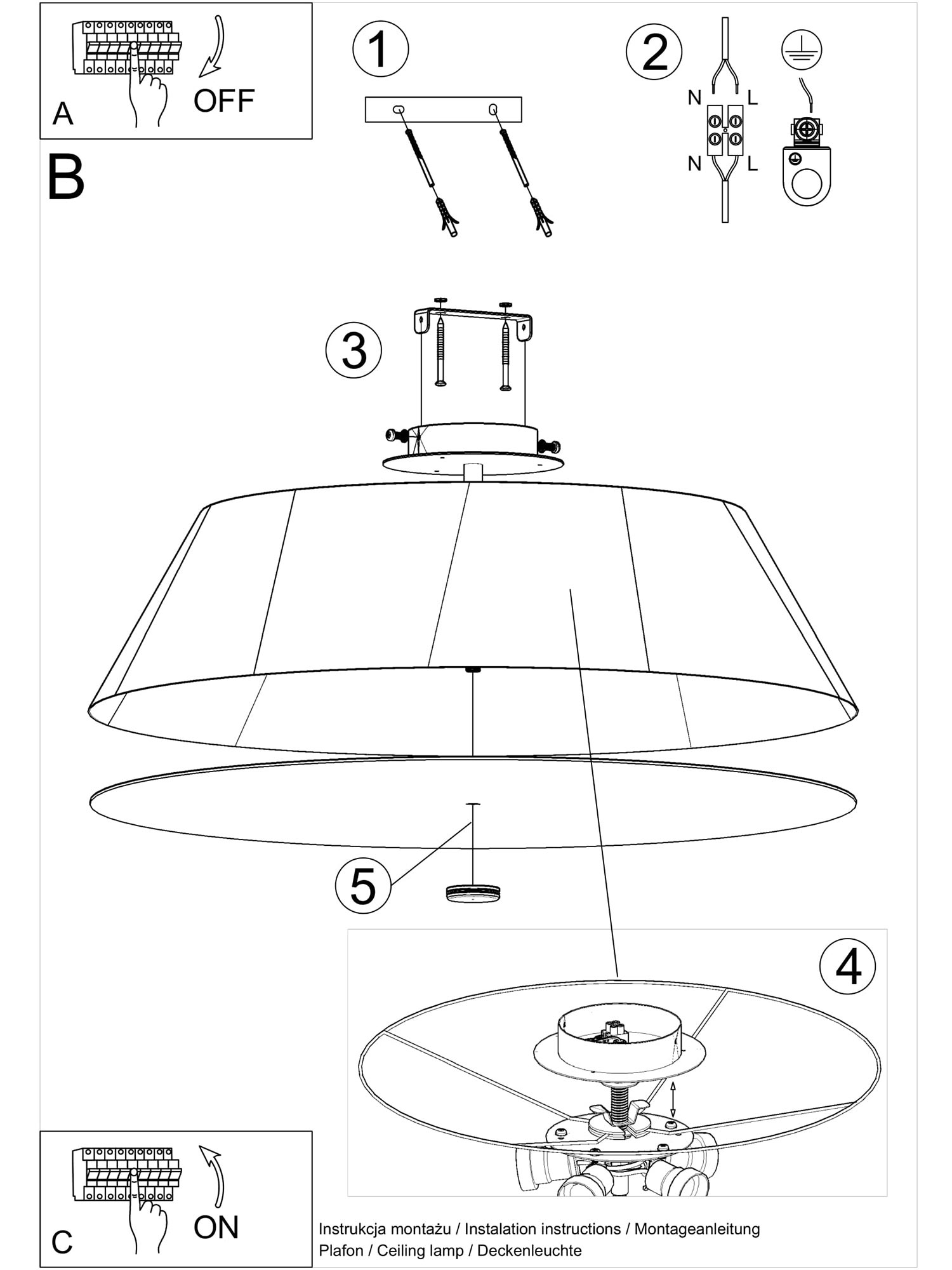 A
OFF
B
1
2
N
L
N
L
3
5
4
C
ON
Instrukcja montażu / Instalation instructions / Montageanleitung
Plafon / Ceiling lamp / Deckenleuchte