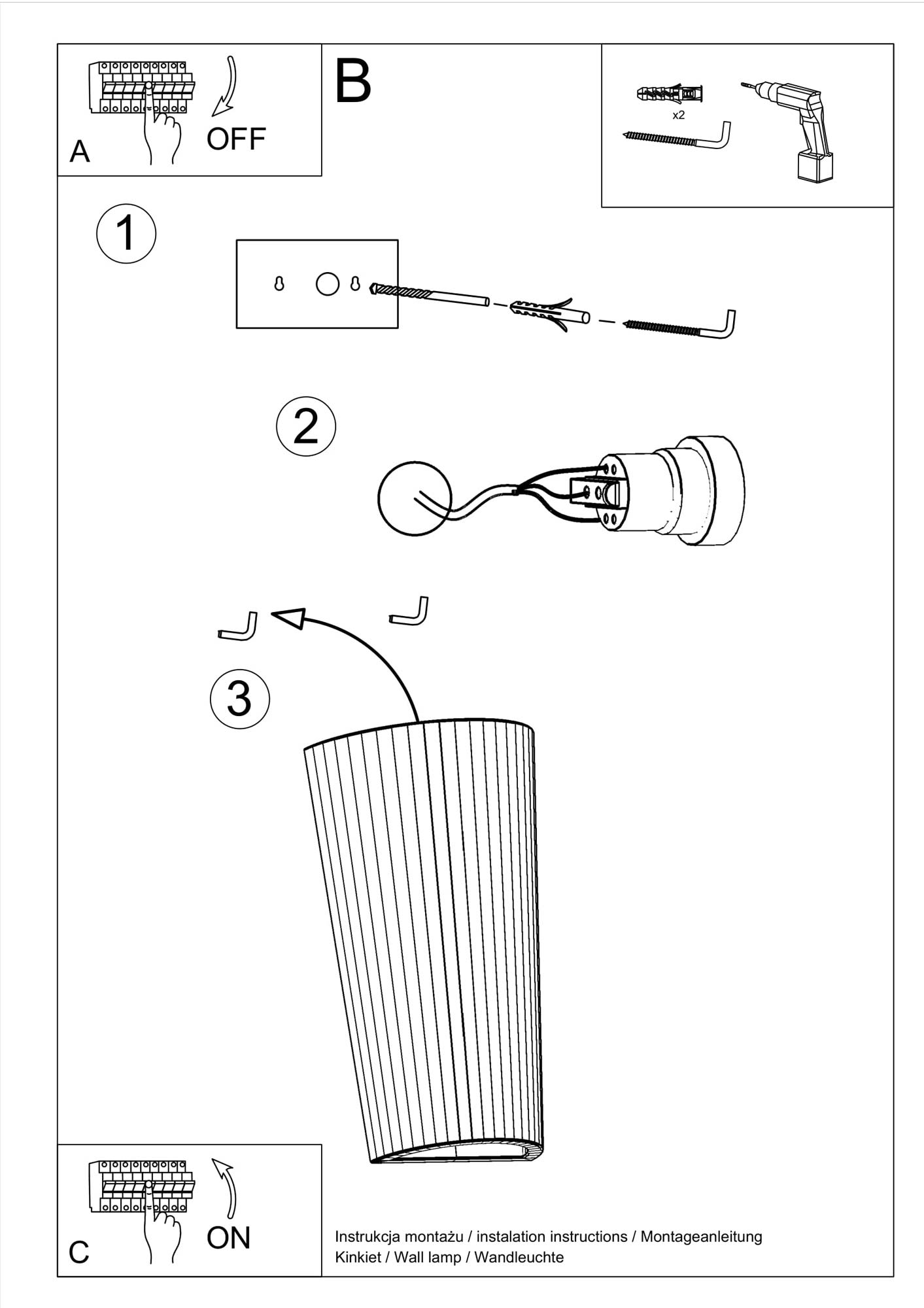 A

OFF

B

x2

1

2

3

C

ON

Instrukcja montażu / instalation instructions / Montageanleitung
Kinkiet / Wall lamp / Wandleuchte