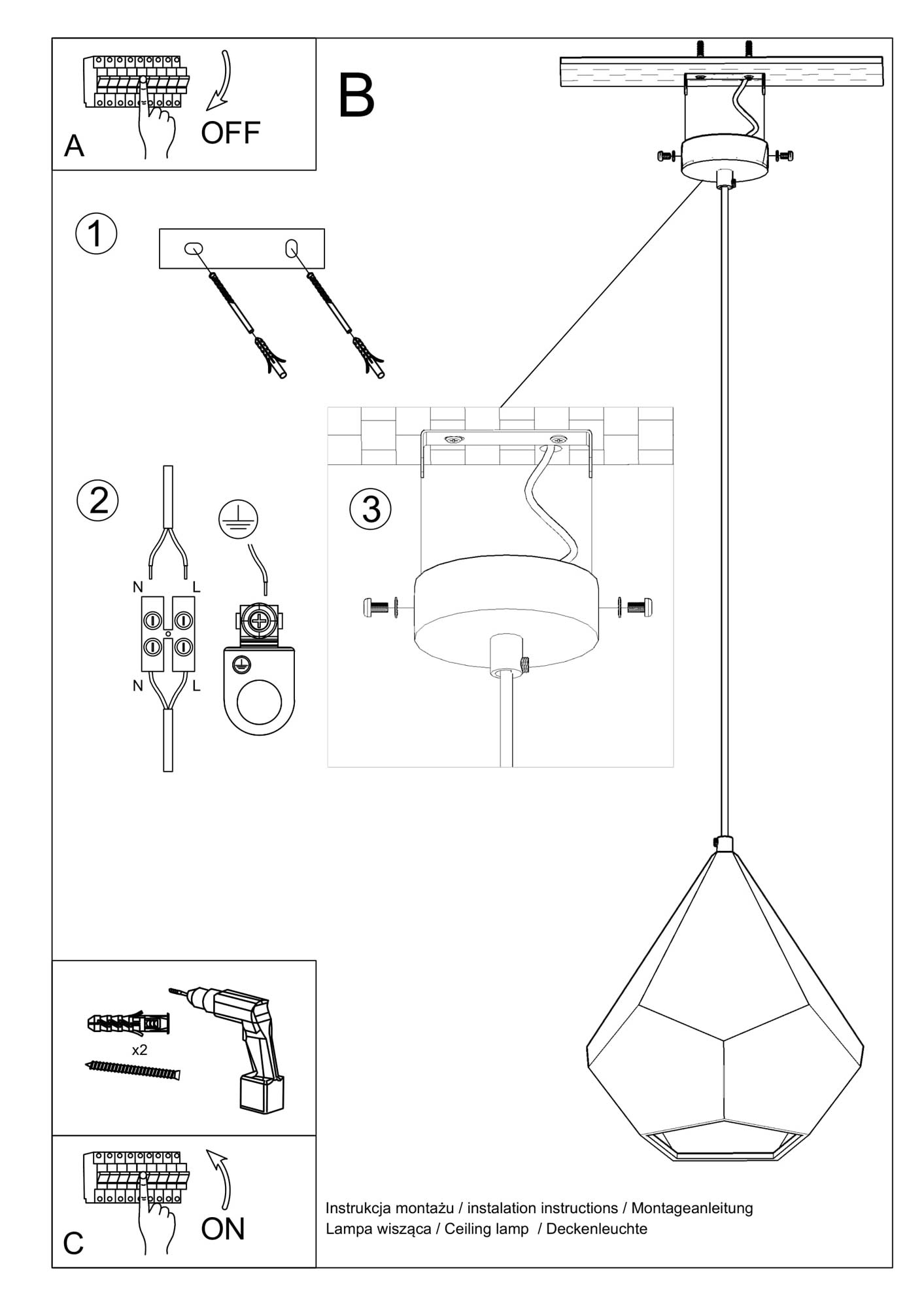 A
OFF

B

1

2

N L

N L

3

x2

C
ON

Instrukcja montażu / instalation instructions / Montageanleitung
Lampa wisząca / Ceiling lamp / Deckenleuchte