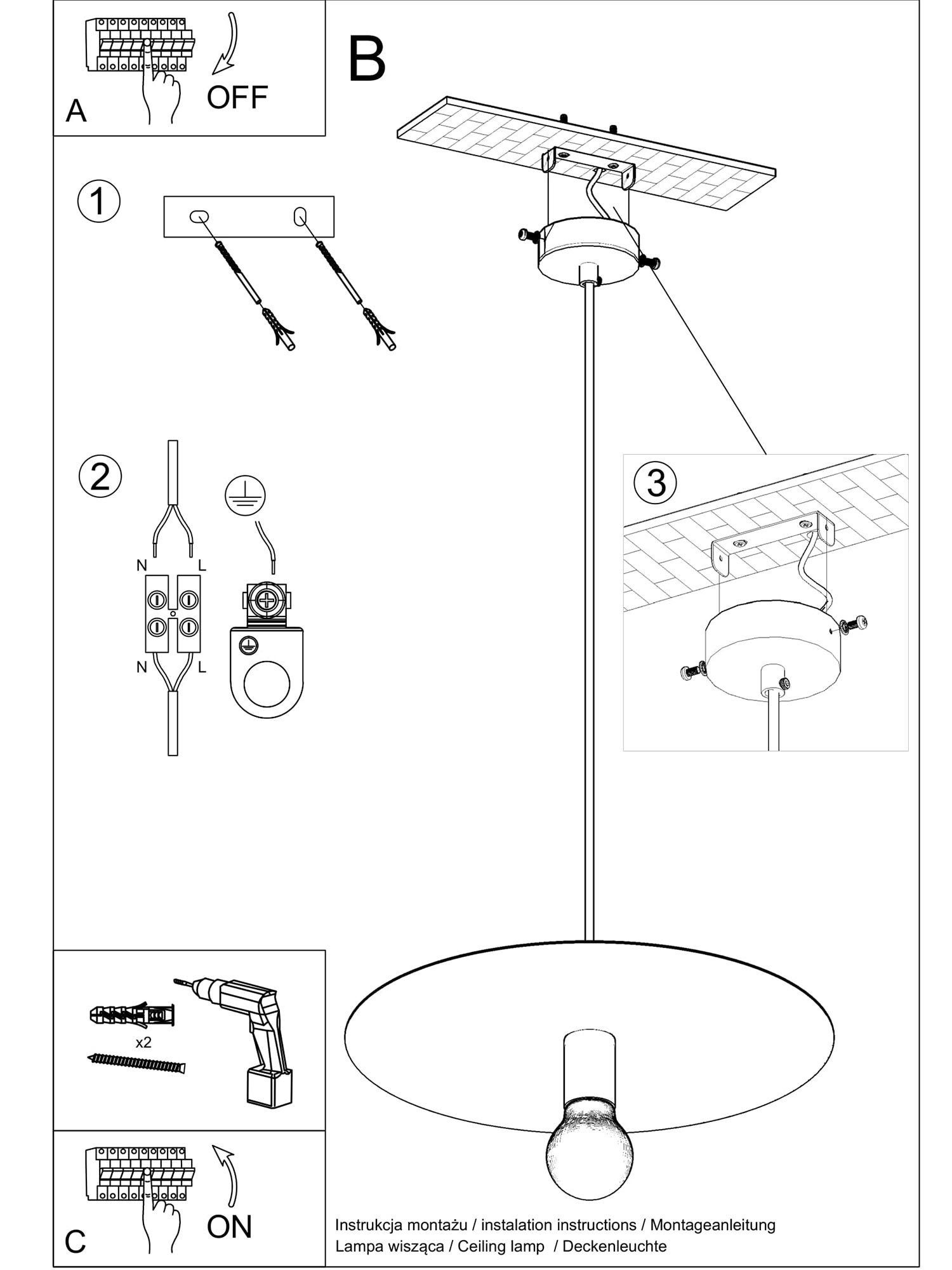 A
OFF

B

1

2
N L
N L

3

x2

C
ON

Instrukcja montażu / instalation instructions / Montageanleitung
Lampa wisząca / Ceiling lamp / Deckenleuchte